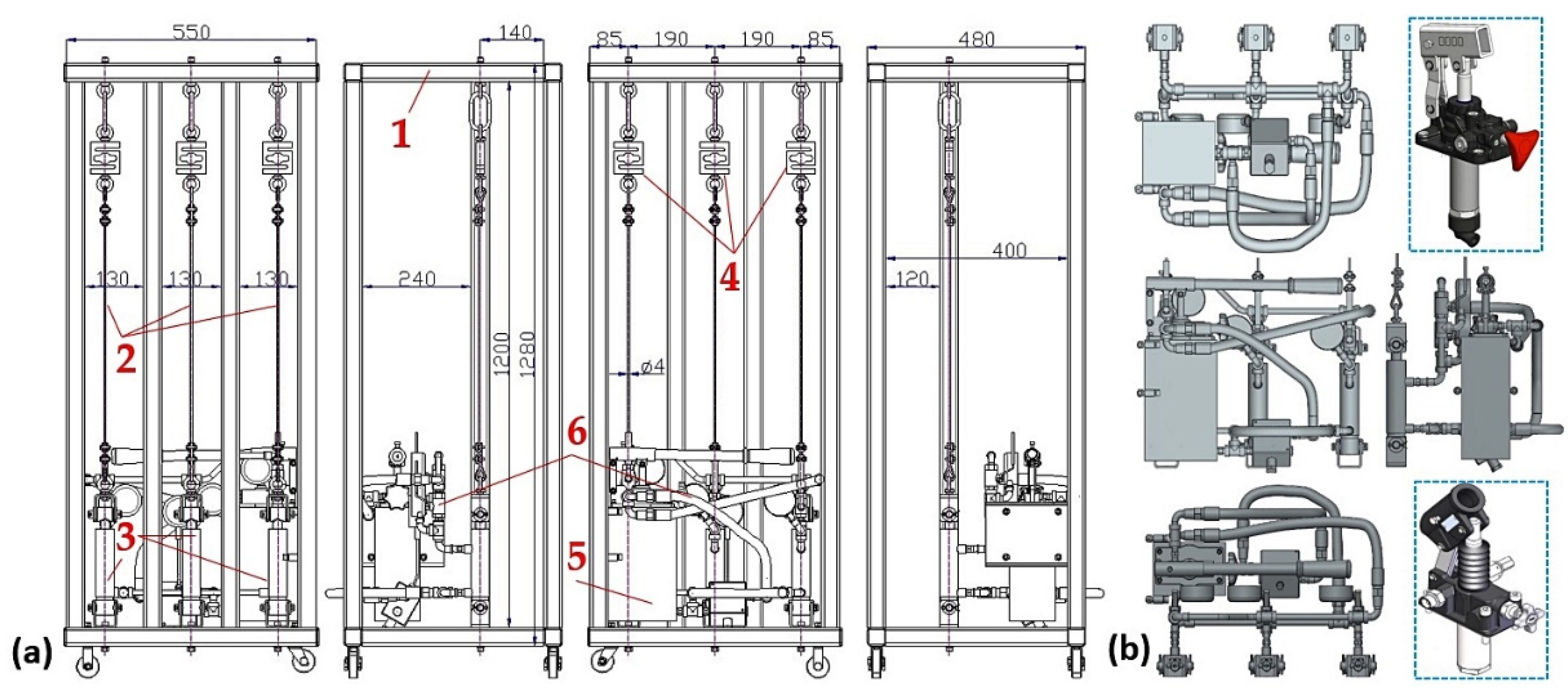 550
140
85 190 190 85
480
1
130 130 130
240
1200
1280
4
400
120
2
ø4
6
3
5
(a)
(b)