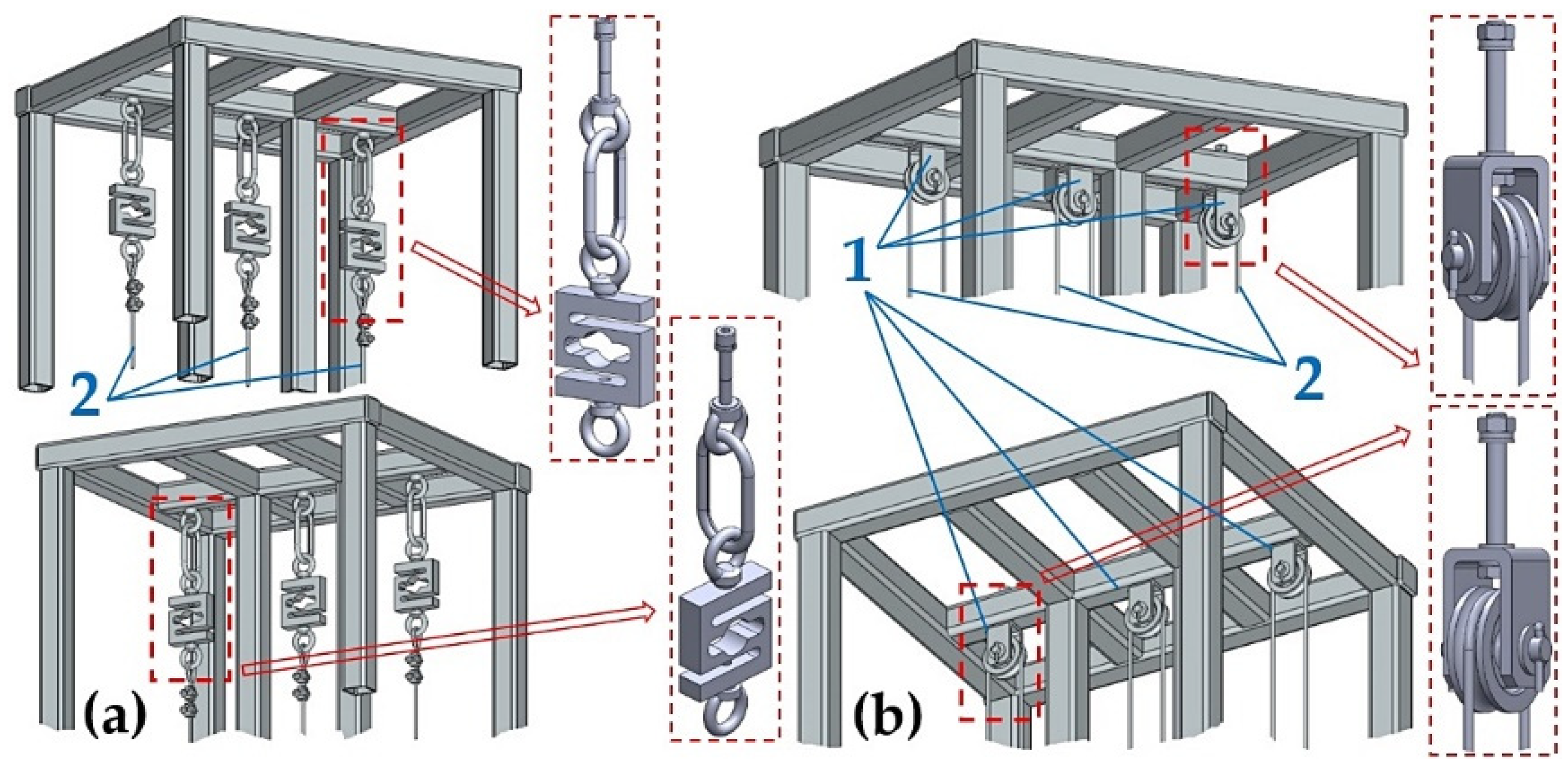 2

(a)

1

2

(b)