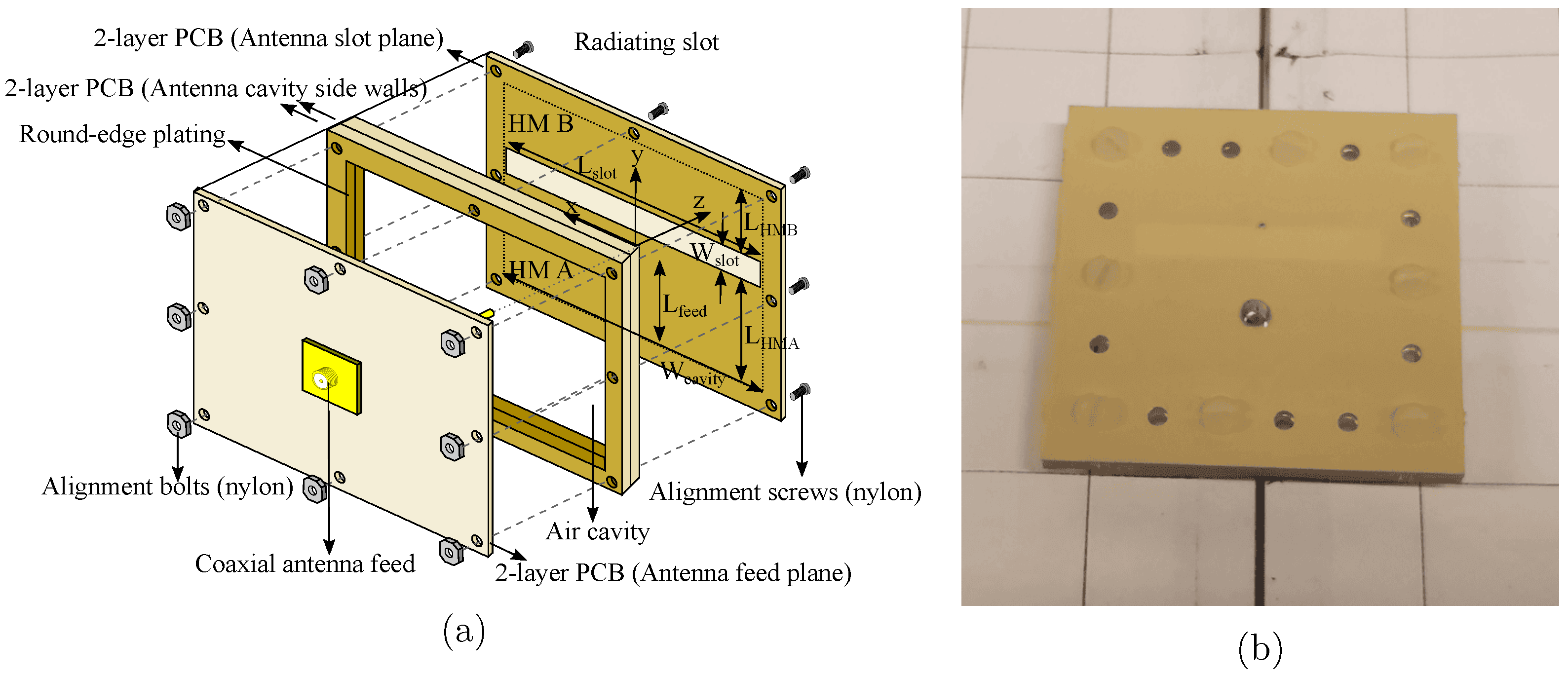 2-layer PCB (Antenna slot plane)

Radiating slot

2-layer PCB (Antenna cavity side walls)

Round-edge plating

HM B

$L_{slot}$

y

x

z

$L_{HMB}$

$W_{slot}$

HM A

$L_{feed}$

$L_{HMA}$

$W_{cavity}$

Alignment bolts (nylon)

Alignment screws (nylon)

Air cavity

Coaxial antenna feed

2-layer PCB (Antenna feed plane)

(a)

(b)