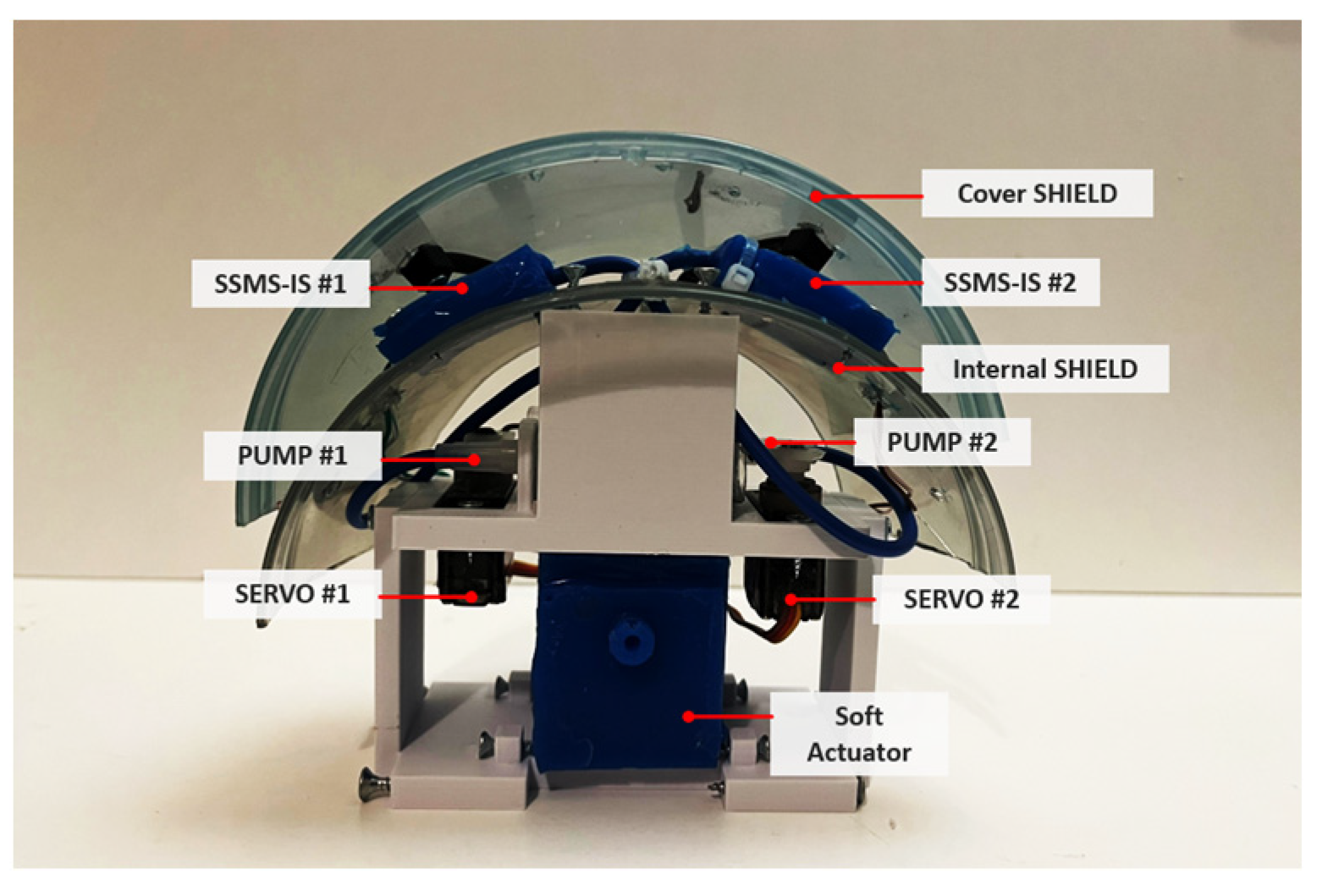 Cover SHIELD

SSMS-IS #1

SSMS-IS #2

Internal SHIELD

PUMP #1

PUMP #2

SERVO #1

SERVO #2

Soft Actuator