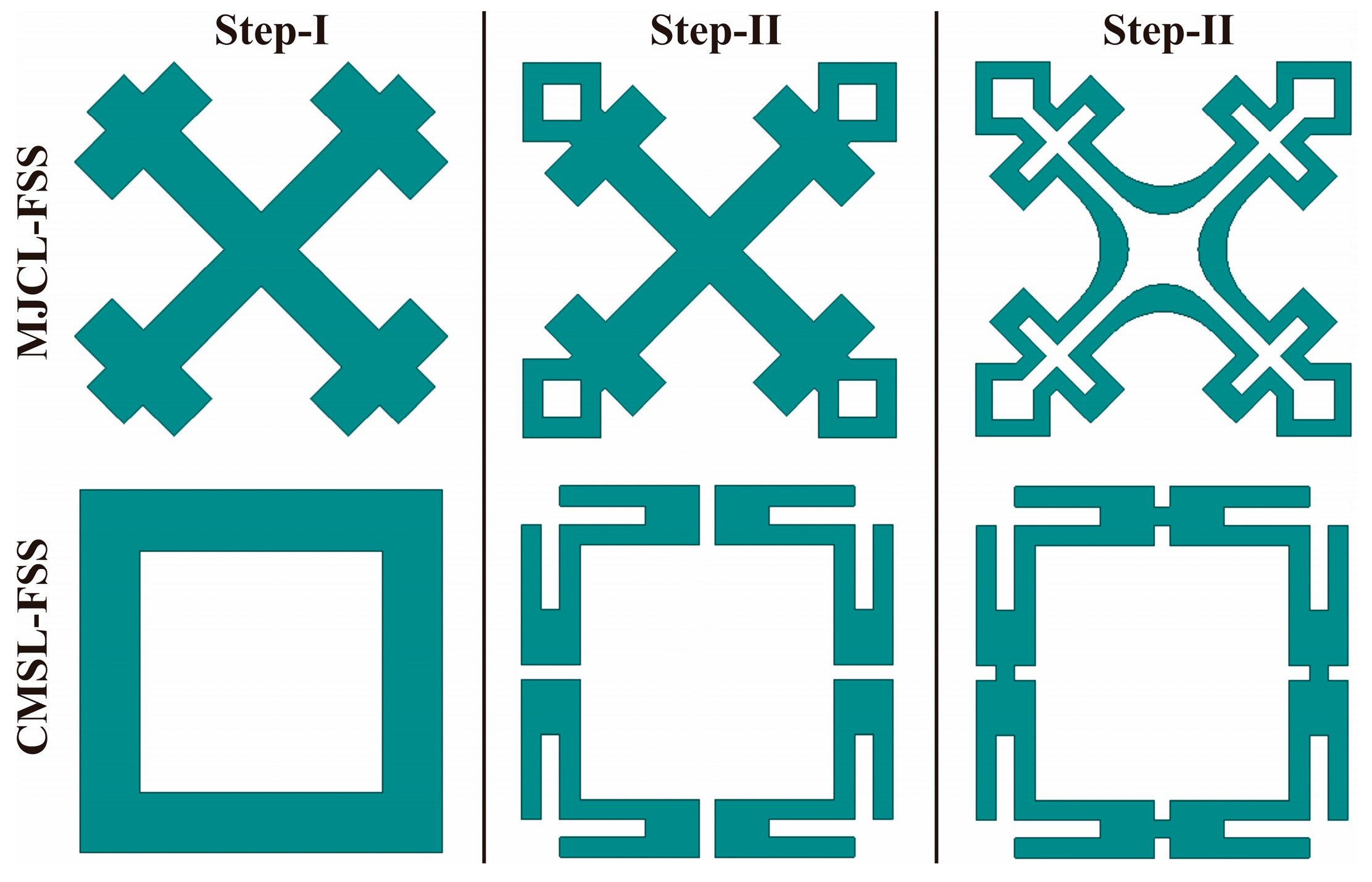 Step-I

Step-II

Step-II

MJCL-FSS

CMSL-FSS