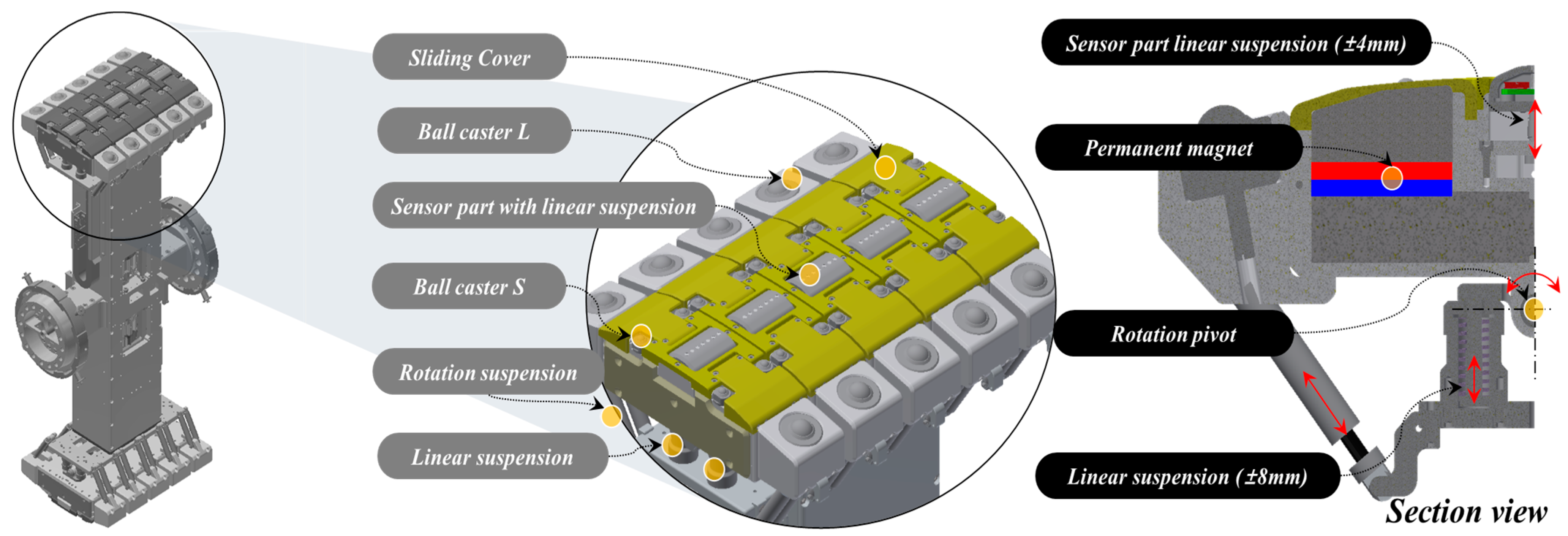 Sliding Cover

Ball caster L

Sensor part with linear suspension

Ball caster S

Rotation suspension

Linear suspension

Sensor part linear suspension (±4mm)

Permanent magnet

Rotation pivot

Linear suspension (±8mm)

Section view