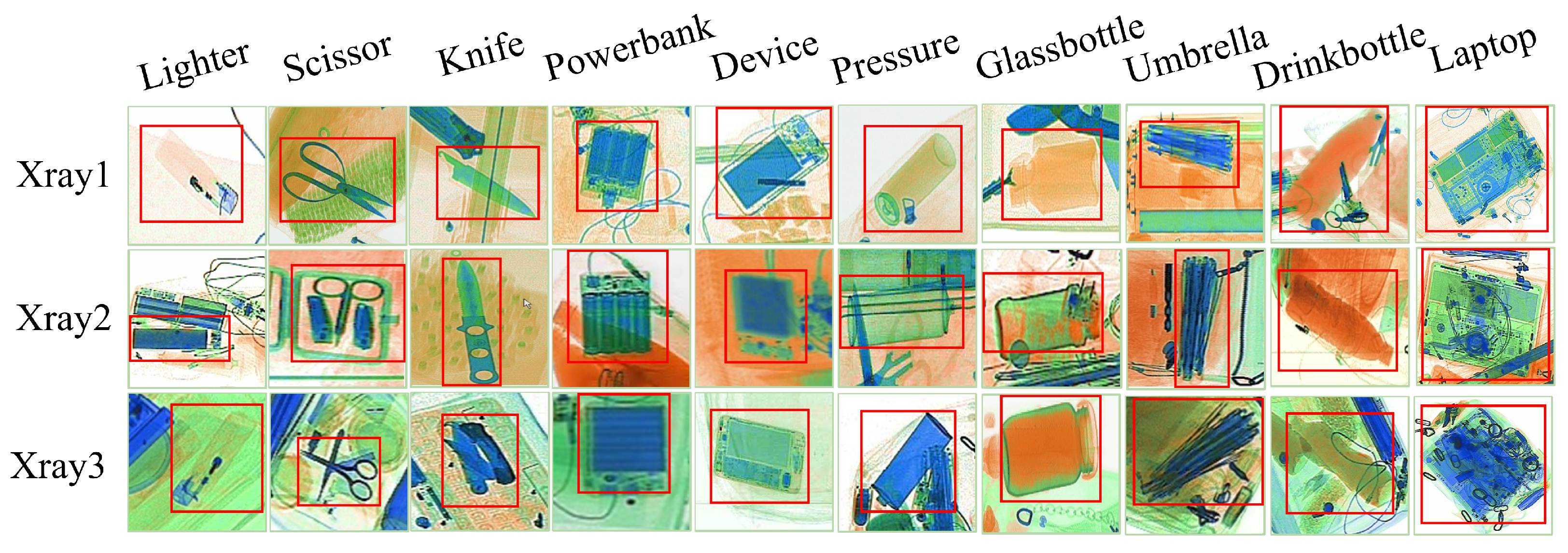 Lighter Scissor Knife Powerbank Device Pressure Glassbottle Umbrella Drinkbottle Laptop

Xray1

Xray2

Xray3