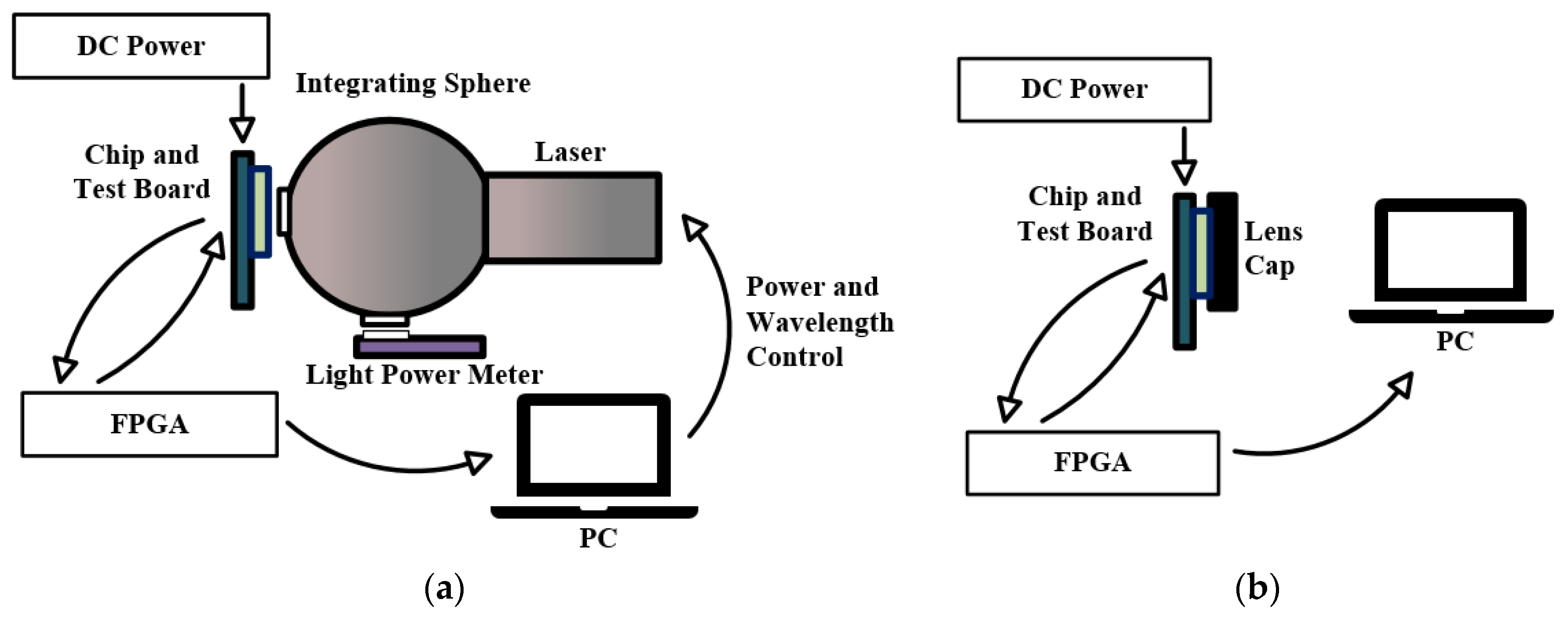 DC Power

Integrating Sphere

Chip and Test Board

Laser

Power and Wavelength Control

Light Power Meter

FPGA

PC

(a)

DC Power

Chip and Test Board

Lens Cap

PC

FPGA

(b)