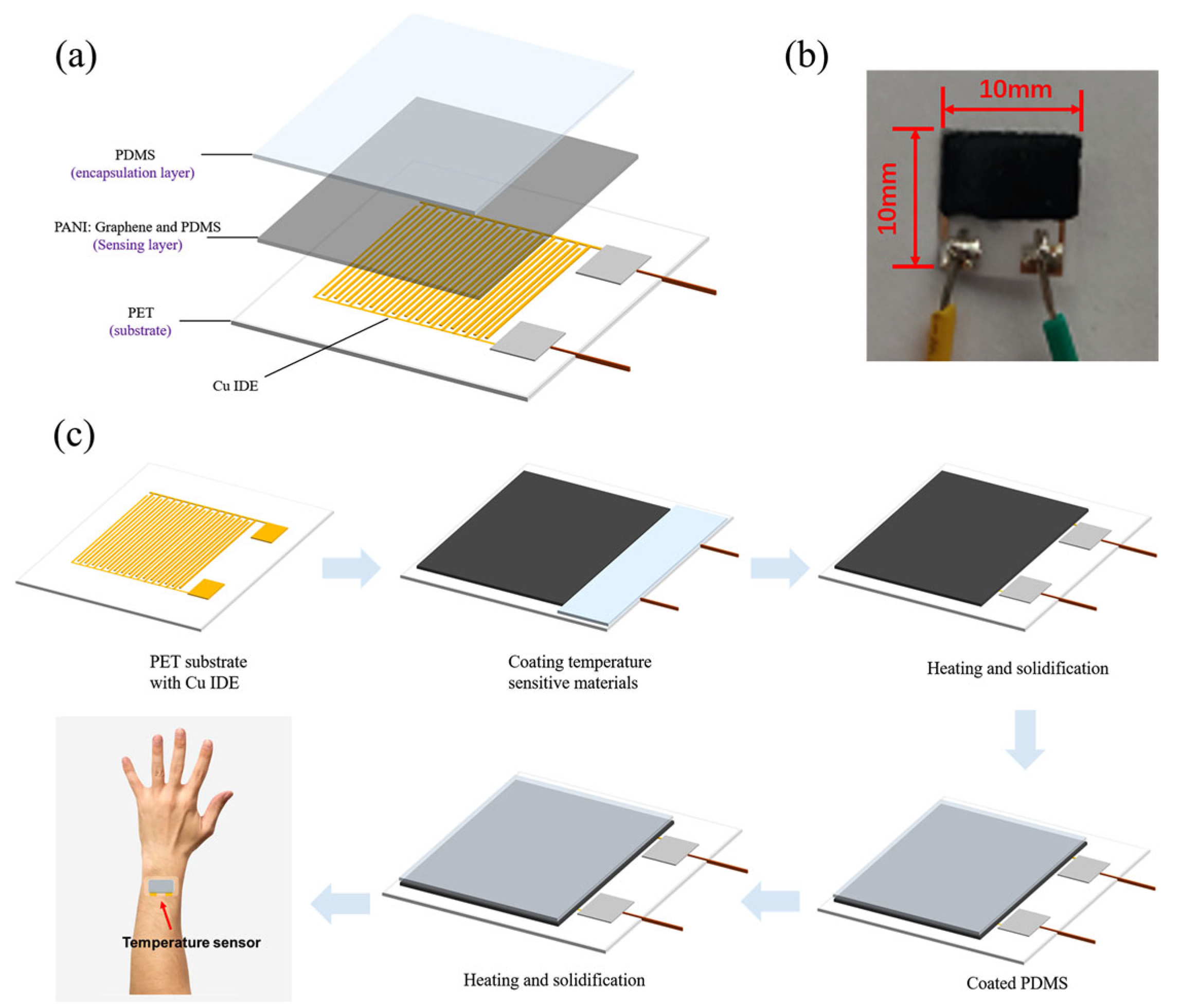 (a)

PDMS
(encapsulation layer)

PANI: Graphene and PDMS
(Sensing layer)

PET
(substrate)

Cu IDE

(b)

10mm

10mm

(c)

PET substrate with Cu IDE

Coating temperature sensitive materials

Heating and solidification

Coated PDMS

Heating and solidification

Temperature sensor