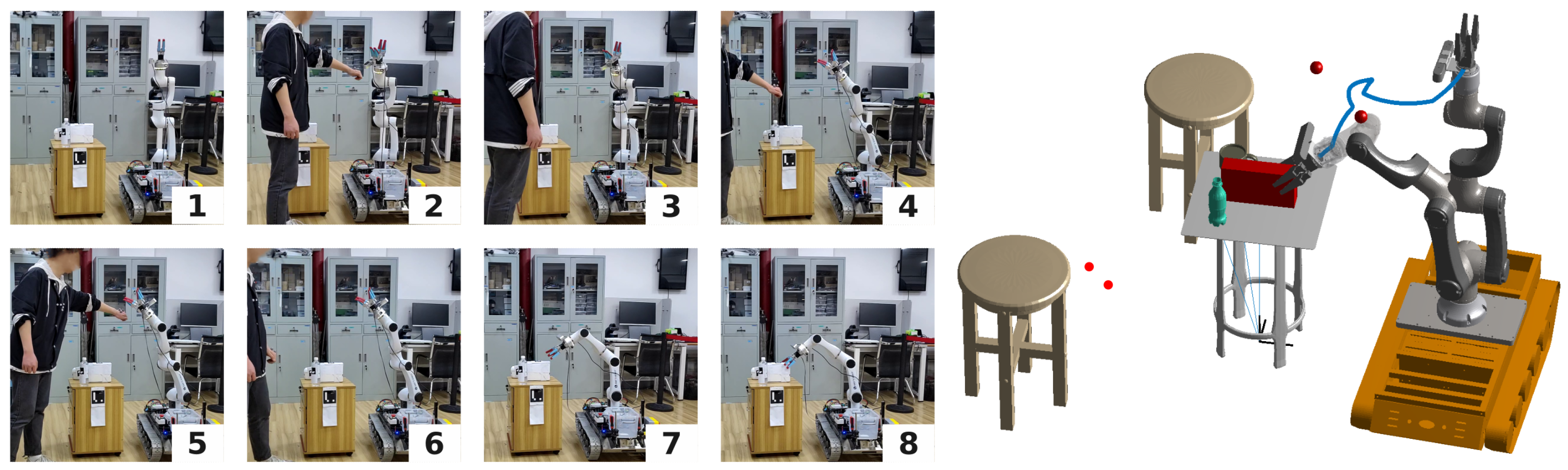 1
2
3
4
5
6
7
8