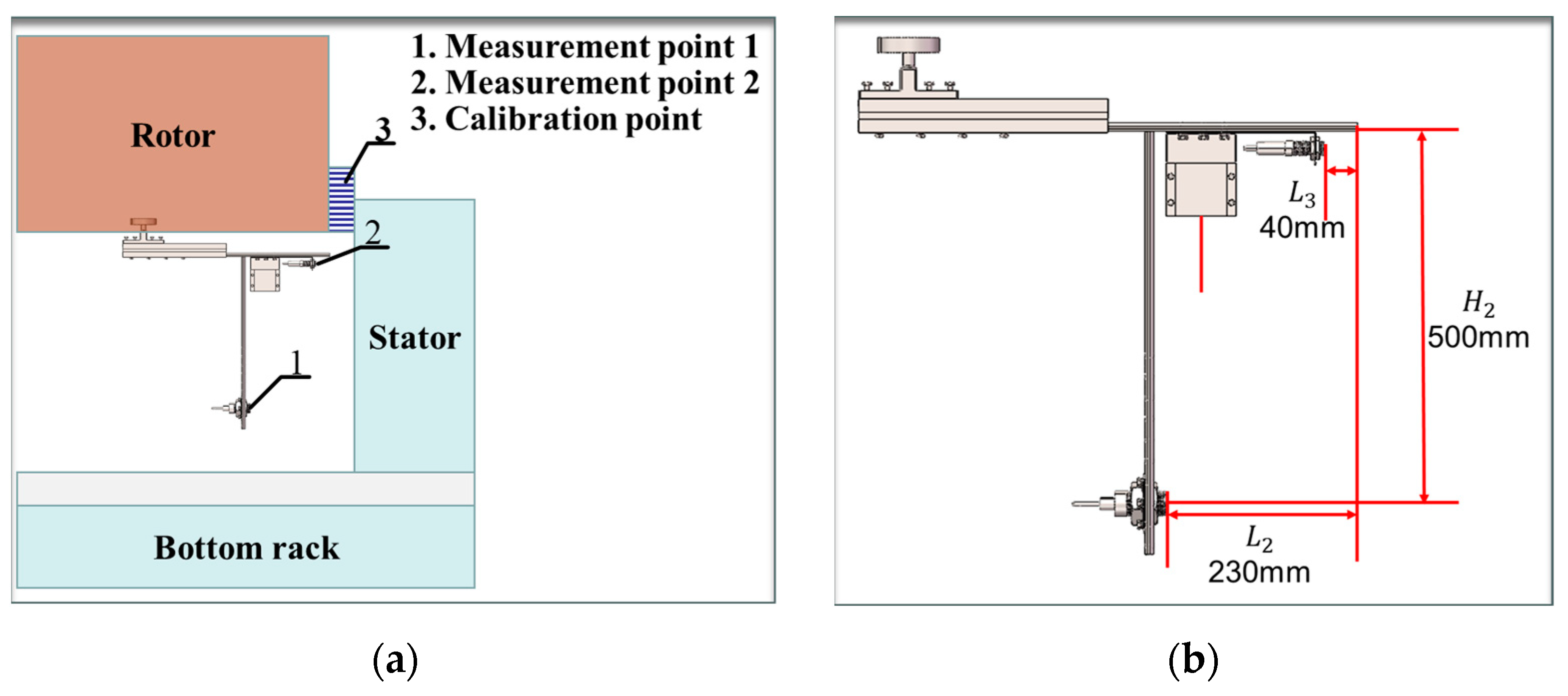 1. Measurement point 1
2. Measurement point 2
3. Calibration point

Rotor

3

2

Stator

1

Bottom rack

(a)

$L_3$
40mm

$H_2$
500mm

$L_2$
230mm

(b)