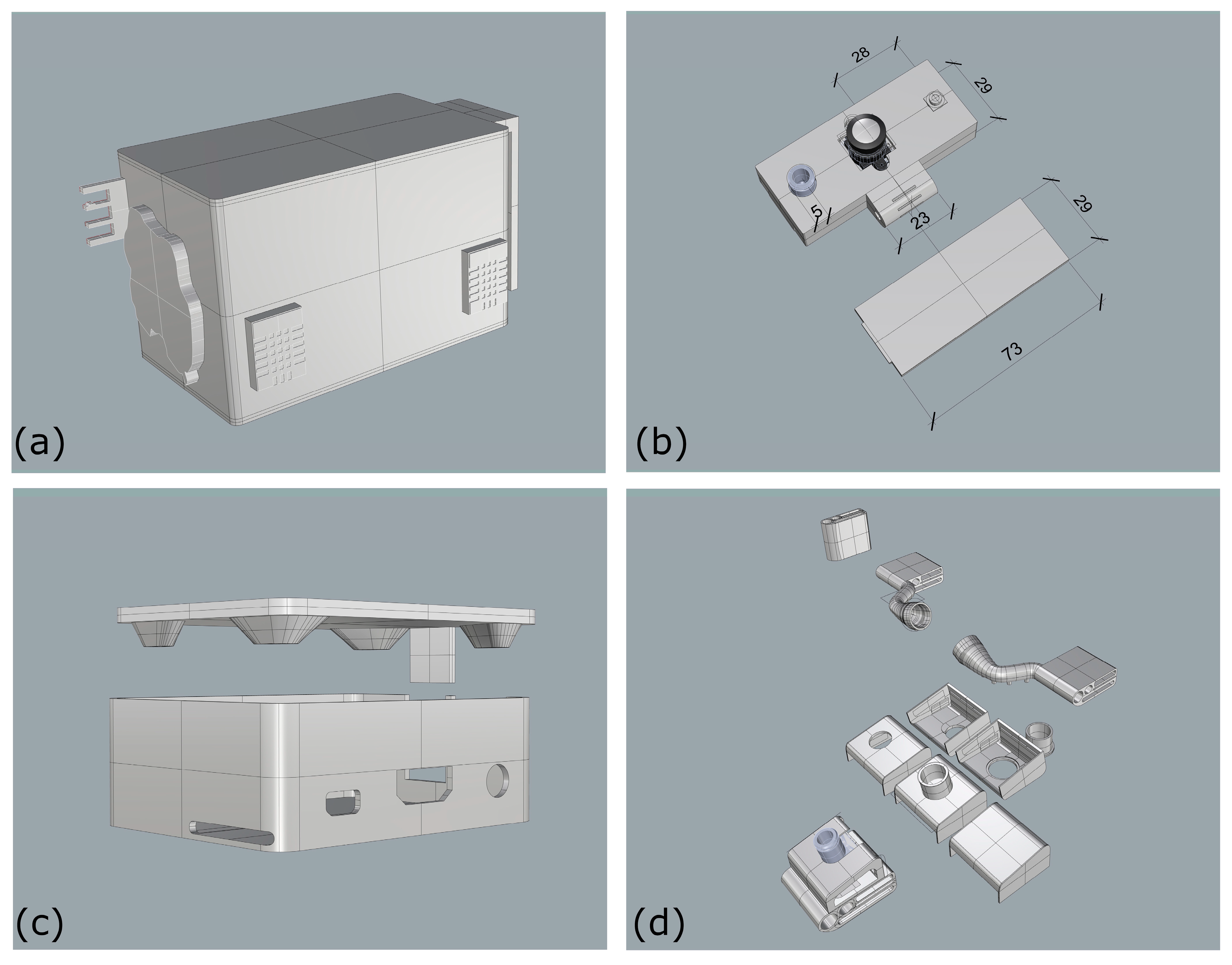 (a)

28
29
5
23
29
73
(b)

(c)

(d)