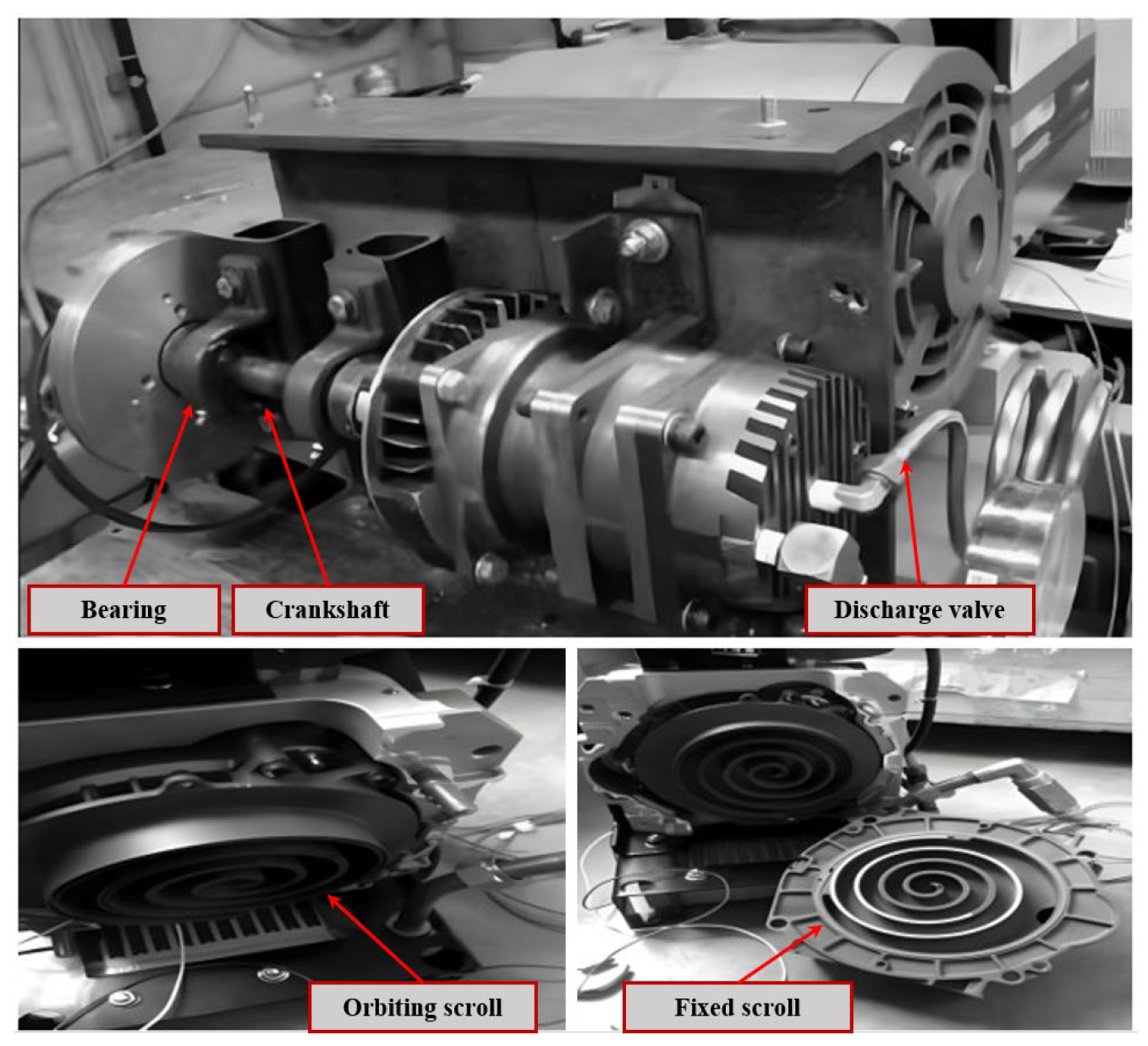 Bearing
Crankshaft
Discharge valve
Orbiting scroll
Fixed scroll