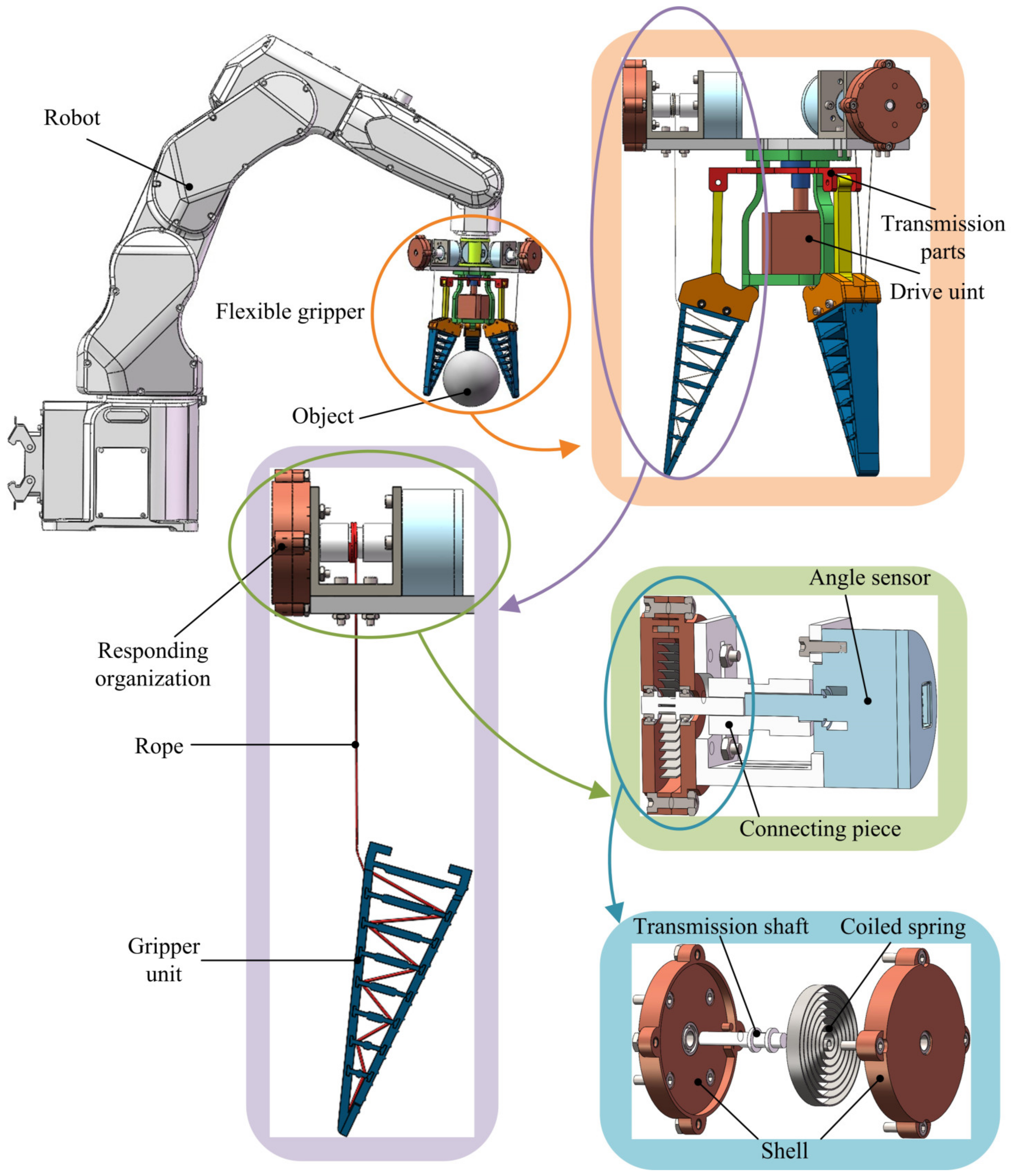 Robot

Flexible gripper

Object

Transmission parts

Drive uint

Responding organization

Rope

Gripper unit

Angle sensor

Connecting piece

Transmission shaft

Coiled spring

Shell