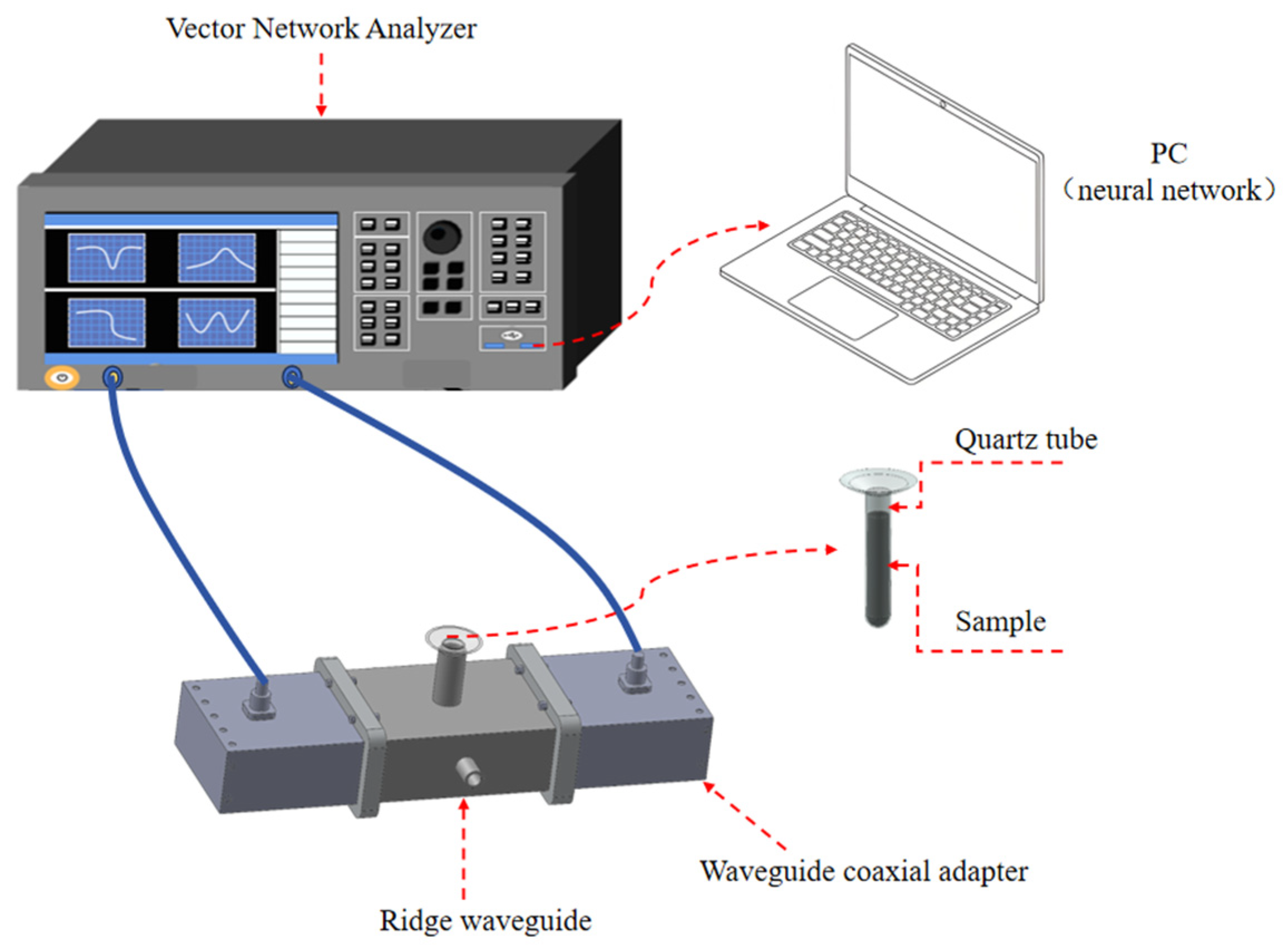 Vector Network Analyzer

PC
（neural network）

Quartz tube

Sample

Waveguide coaxial adapter

Ridge waveguide