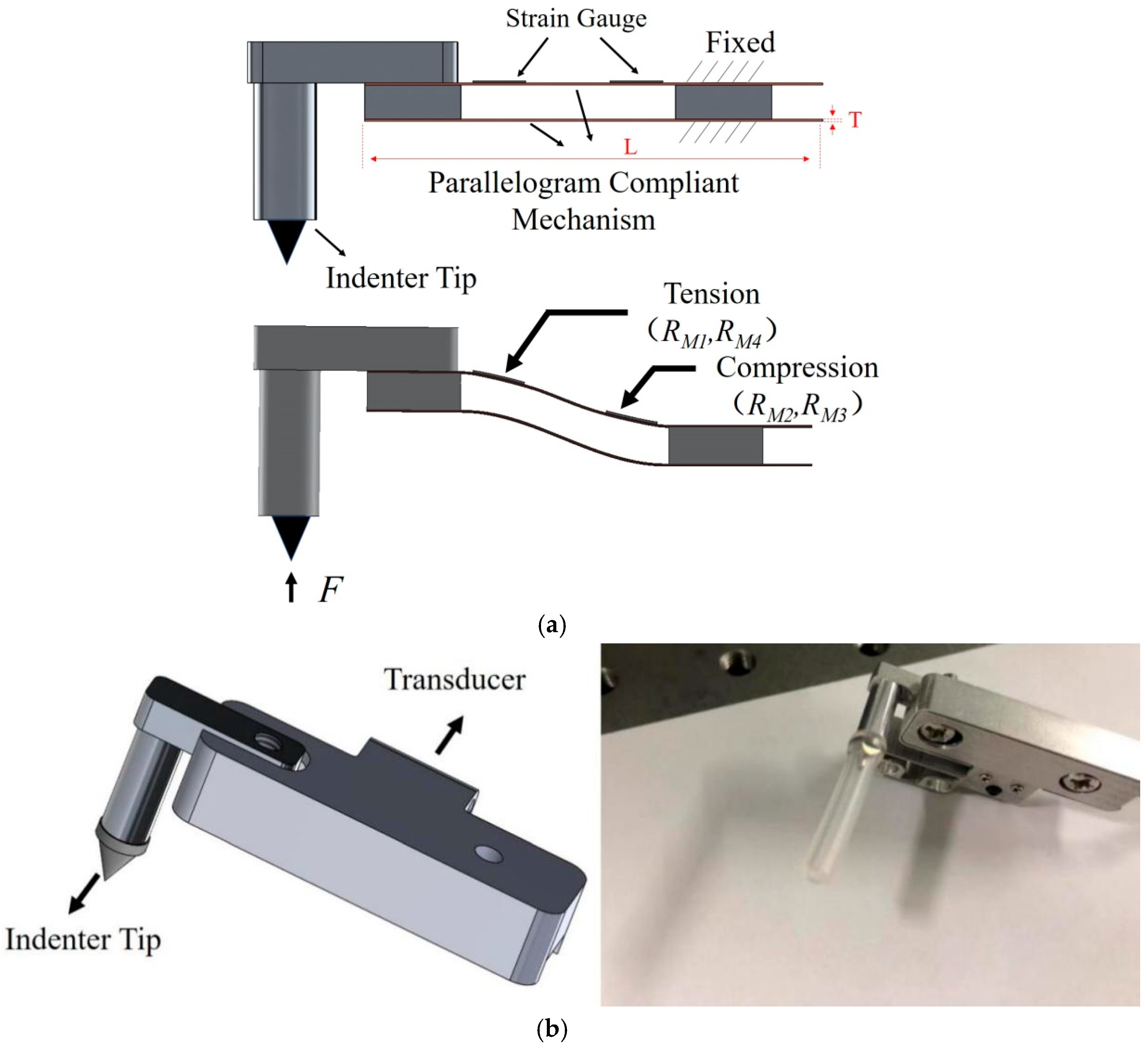 Strain Gauge

Fixed

T

L

Parallelogram Compliant Mechanism

Indenter Tip

Tension ($R_{M1}$,$R_{M4}$)

Compression ($R_{M2}$,$R_{M3}$)

$F$

(a)

Transducer

Indenter Tip

(b)