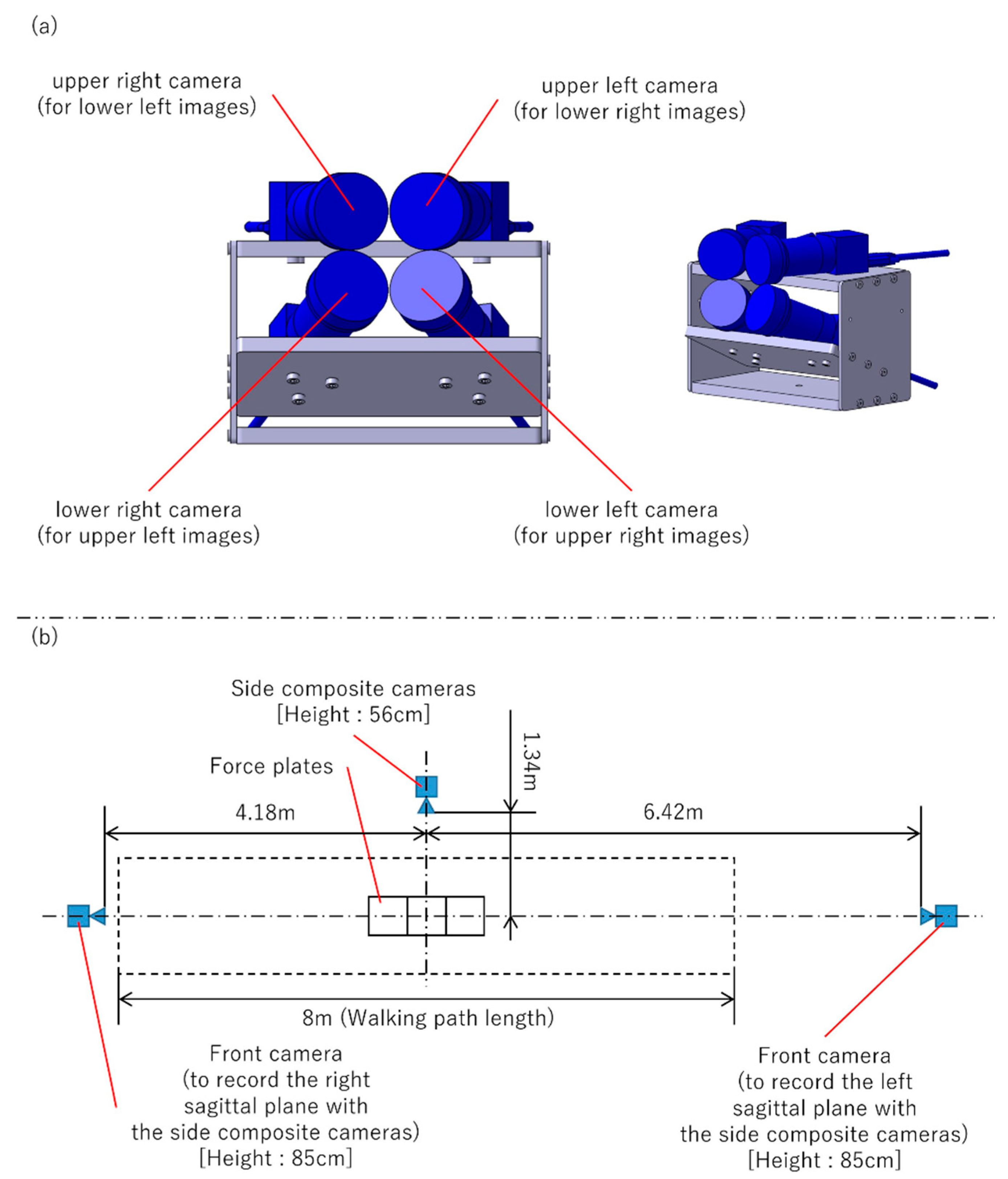 (a)

upper right camera
(for lower left images)

upper left camera
(for lower right images)

lower right camera
(for upper left images)

lower left camera
(for upper right images)

(b)

Side composite cameras
[Height : 56cm]

Force plates

1.34m

4.18m

6.42m

8m (Walking path length)

Front camera
(to record the right
sagittal plane with
the side composite cameras)
[Height : 85cm]

Front camera
(to record the left
sagittal plane with
the side composite cameras)
[Height : 85cm]