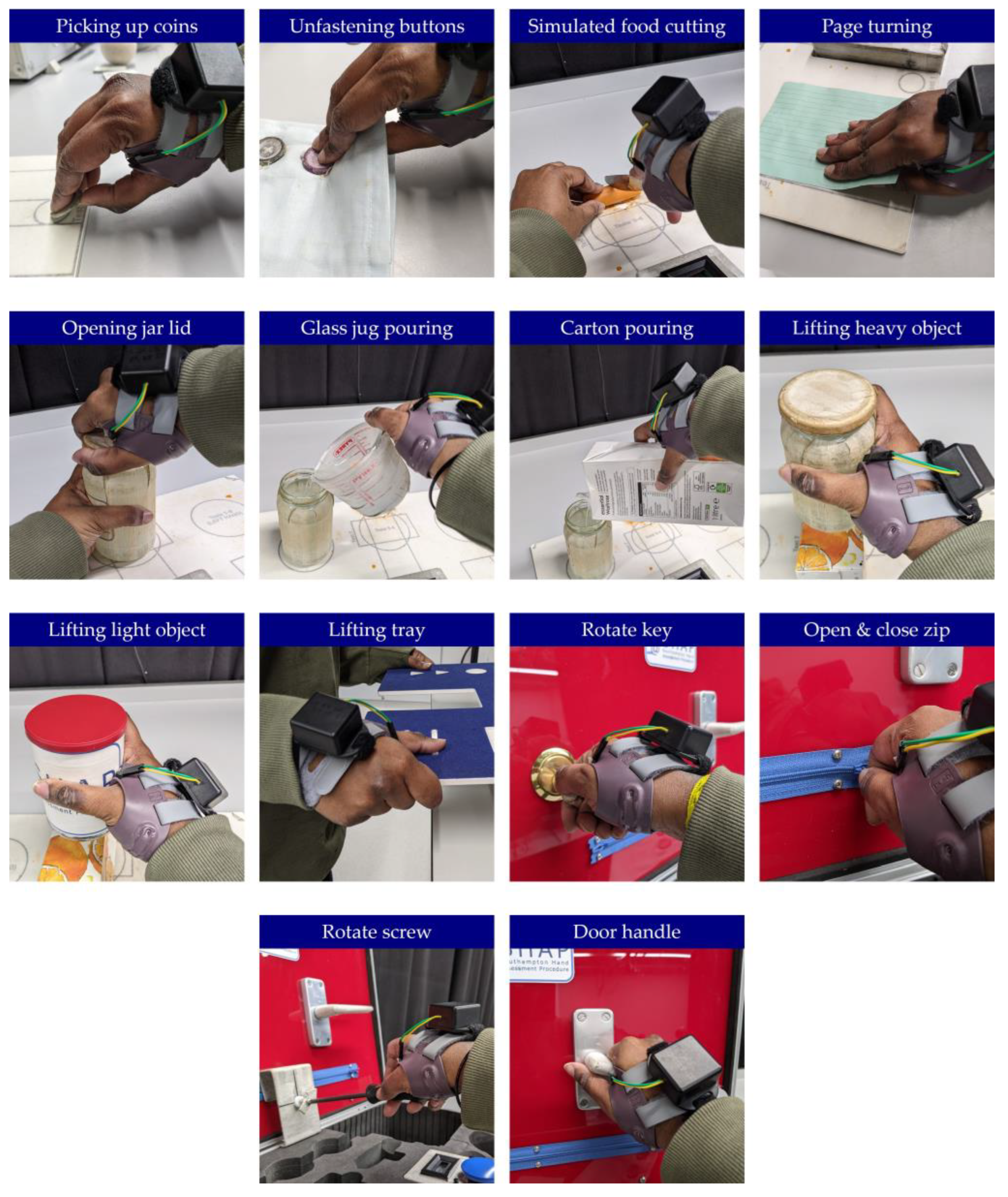 Picking up coins

Unfastening buttons

Simulated food cutting

Page turning

Opening jar lid

Glass jug pouring

Carton pouring

Lifting heavy object

Lifting light object

Lifting tray

Rotate key

Open & close zip

Rotate screw

Door handle