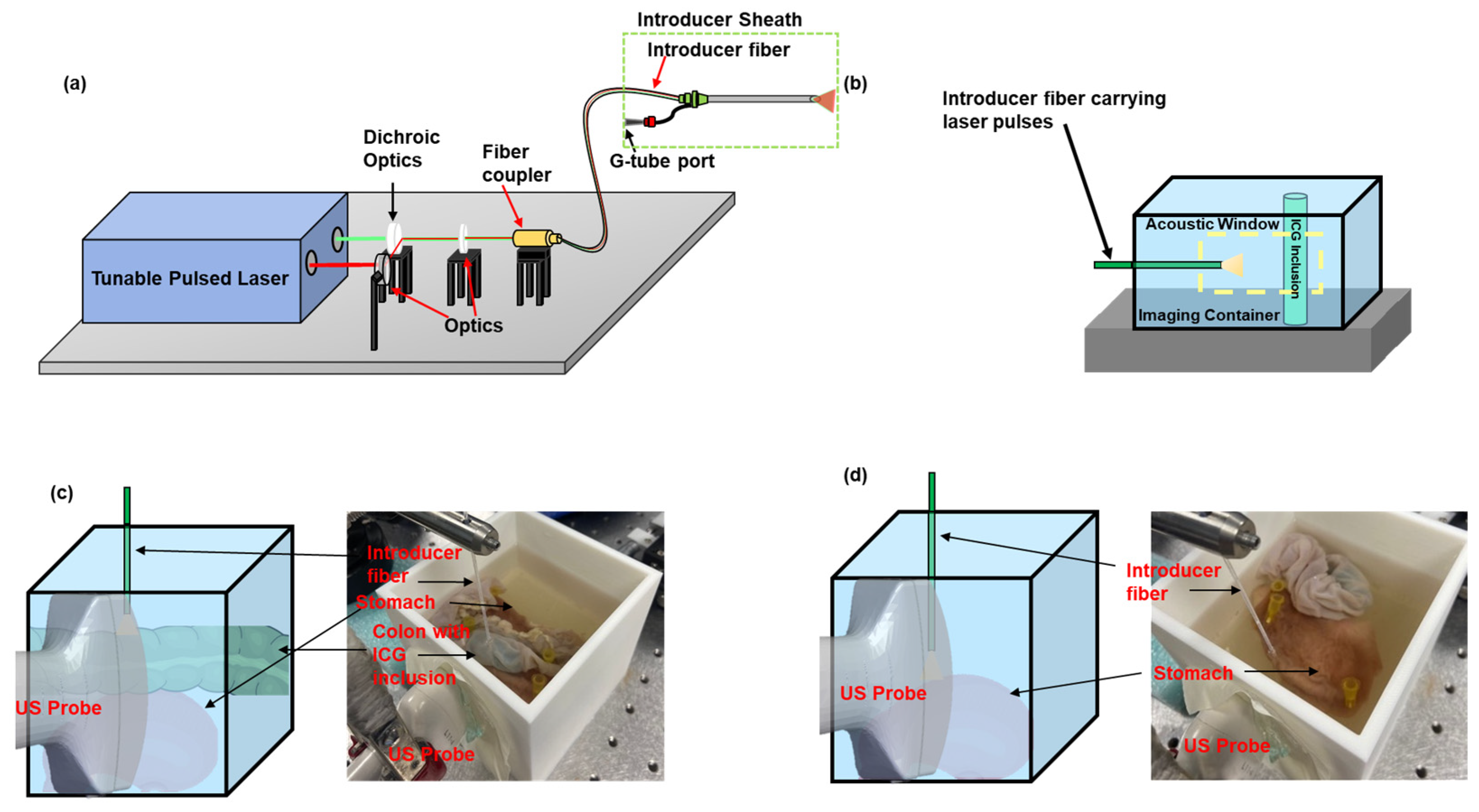 (a)

Introducer Sheath

Introducer fiber

G-tube port

Dichroic Optics

Fiber coupler

Tunable Pulsed Laser

Optics

(b)

Introducer fiber carrying laser pulses

Acoustic Window

ICG Inclusion

Imaging Container

(c)

Introducer fiber

Stomach

Colon with ICG inclusion

US Probe

US Probe

(d)

Introducer fiber

Stomach

US Probe

US Probe