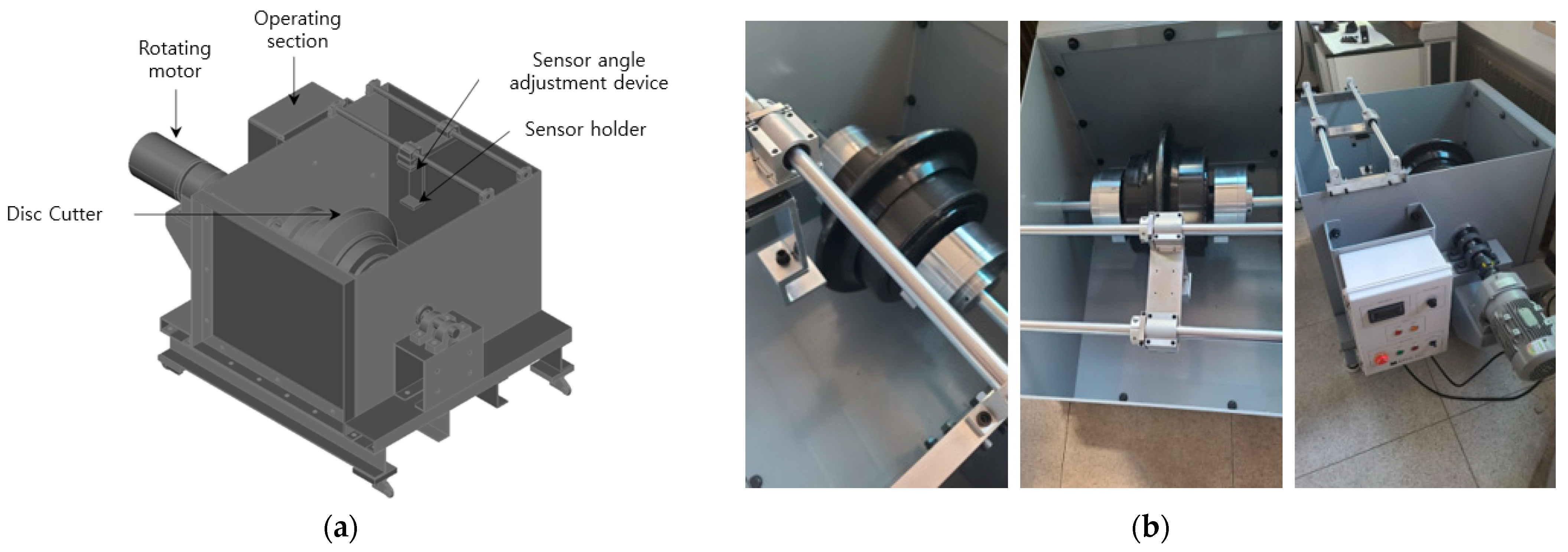 Operating section

Rotating motor

Sensor angle adjustment device

Sensor holder

Disc Cutter

(a)

(b)