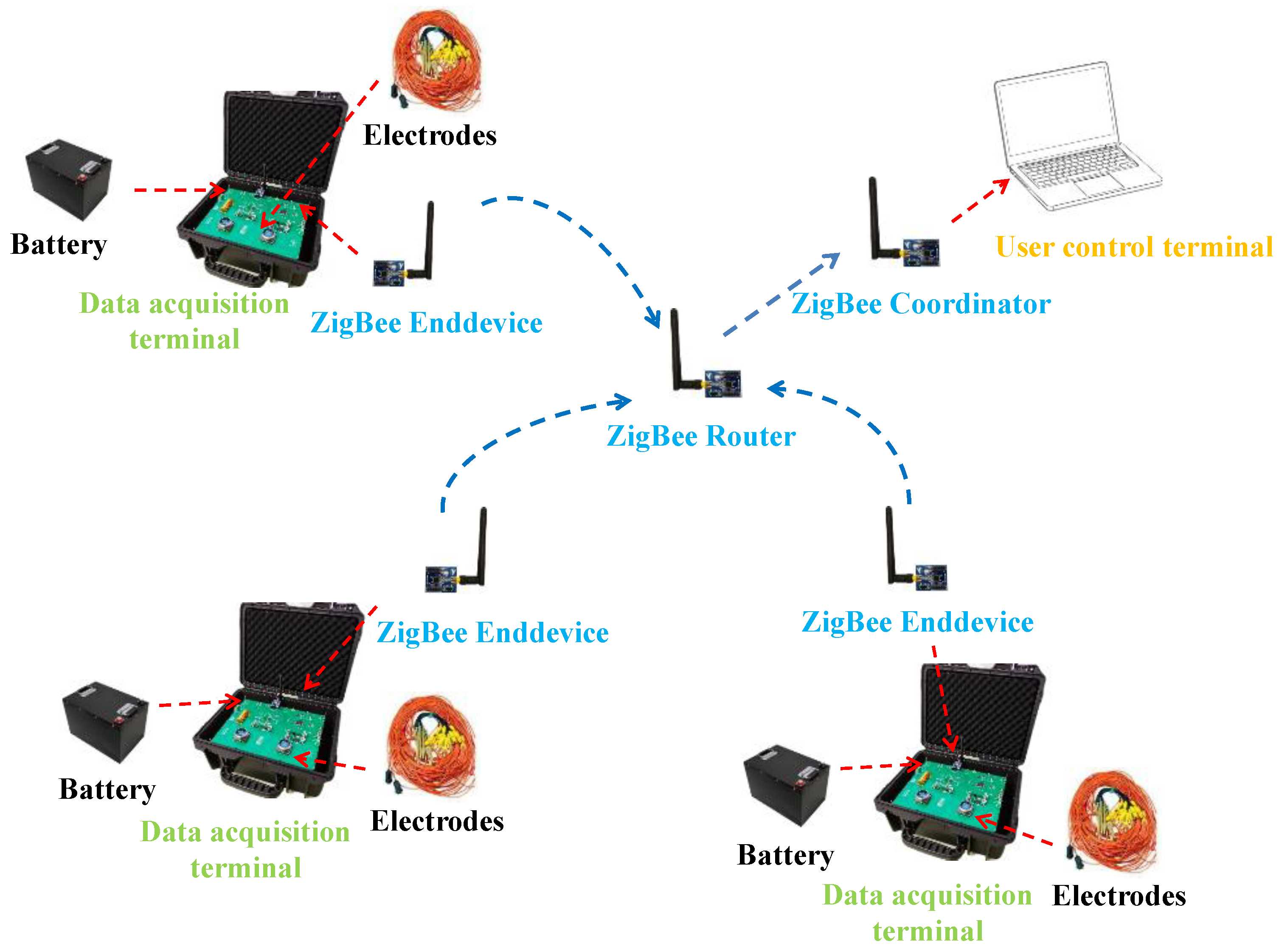 Electrodes

Battery

Data acquisition terminal

ZigBee Enddevice

User control terminal

ZigBee Coordinator

ZigBee Router

ZigBee Enddevice

ZigBee Enddevice

Battery

Data acquisition terminal

Electrodes

Battery

Data acquisition terminal

Electrodes