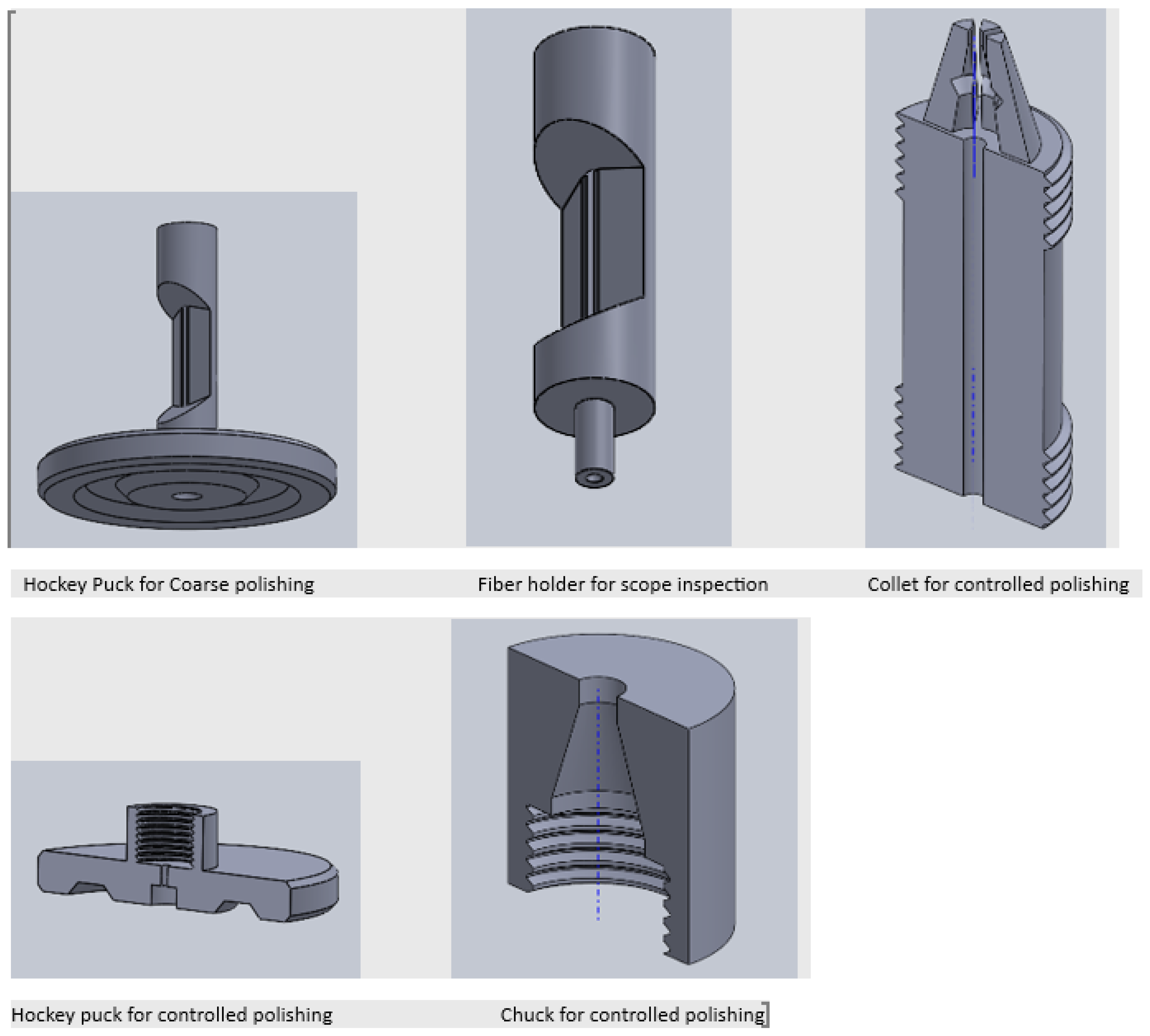 Hockey Puck for Coarse polishing

Fiber holder for scope inspection

Collet for controlled polishing

Hockey puck for controlled polishing

Chuck for controlled polishing