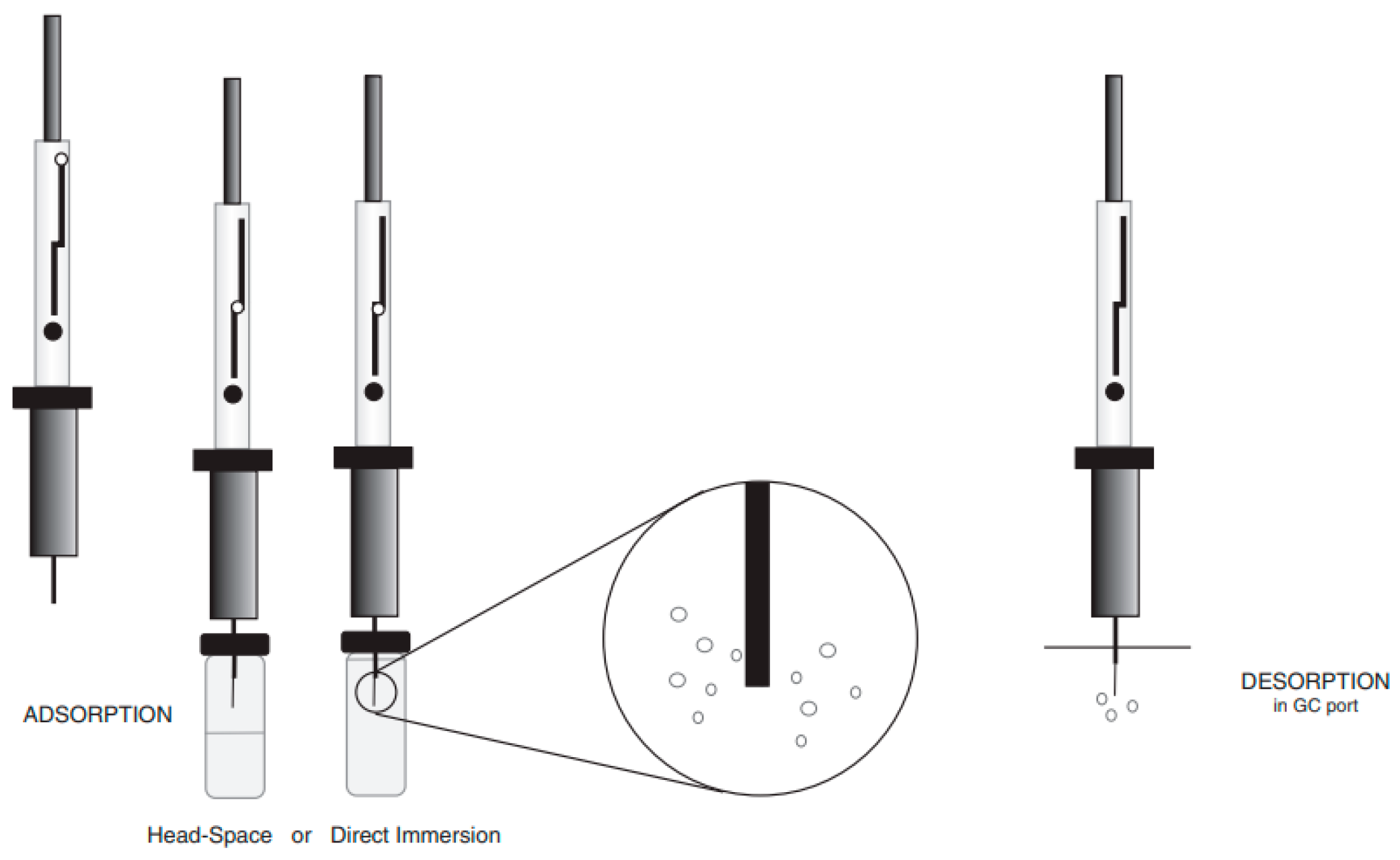 ADSORPTION

Head-Space or Direct Immersion

DESORPTION
in GC port