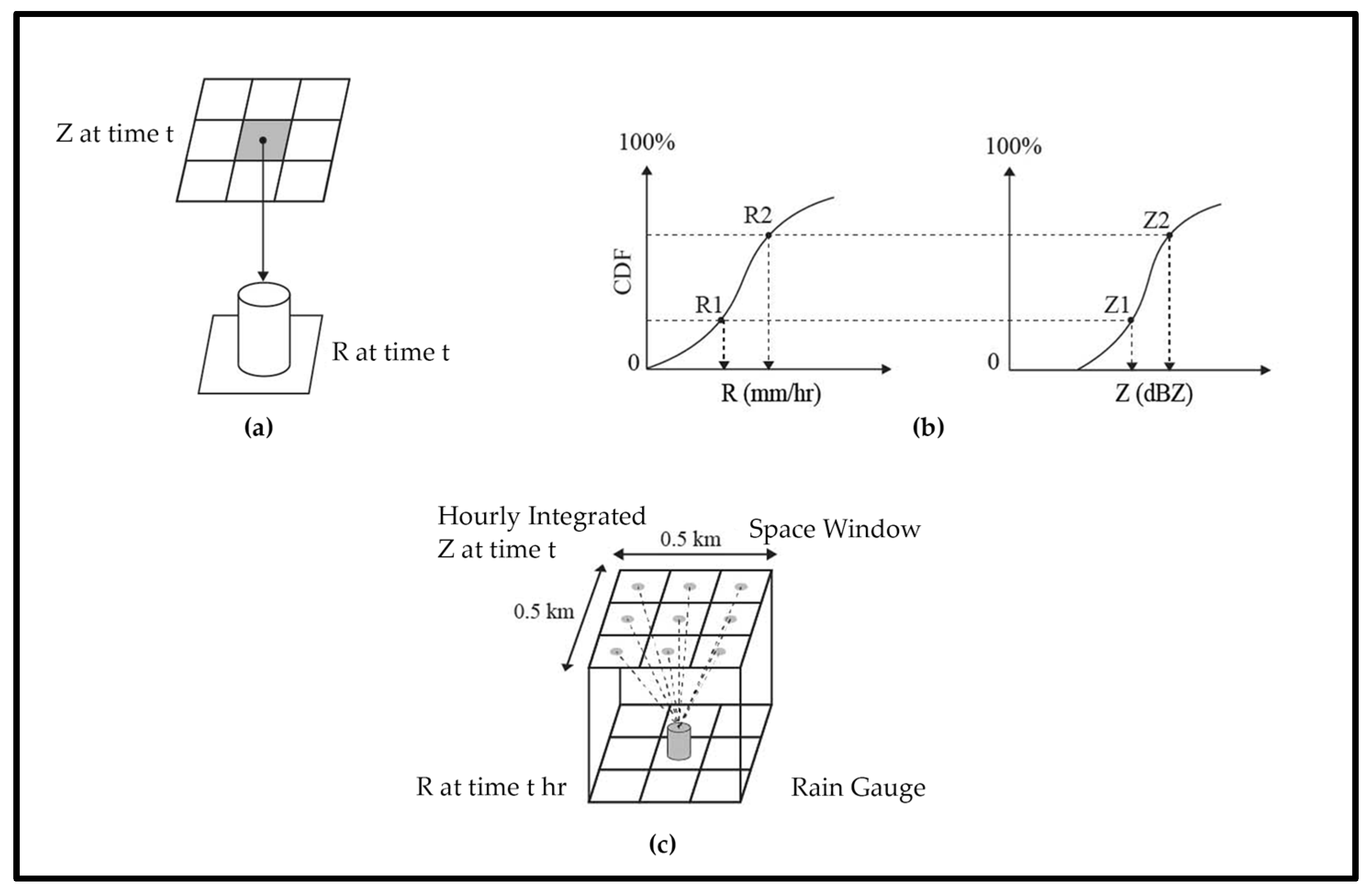 Z at time t

R at time t

(a)

100%

CDF

R2

R1

0

R (mm/hr)

100%

Z2

Z1

0

Z (dBZ)

(b)

Hourly Integrated Z at time t

0.5 km

Space Window

0.5 km

R at time t hr

Rain Gauge

(c)