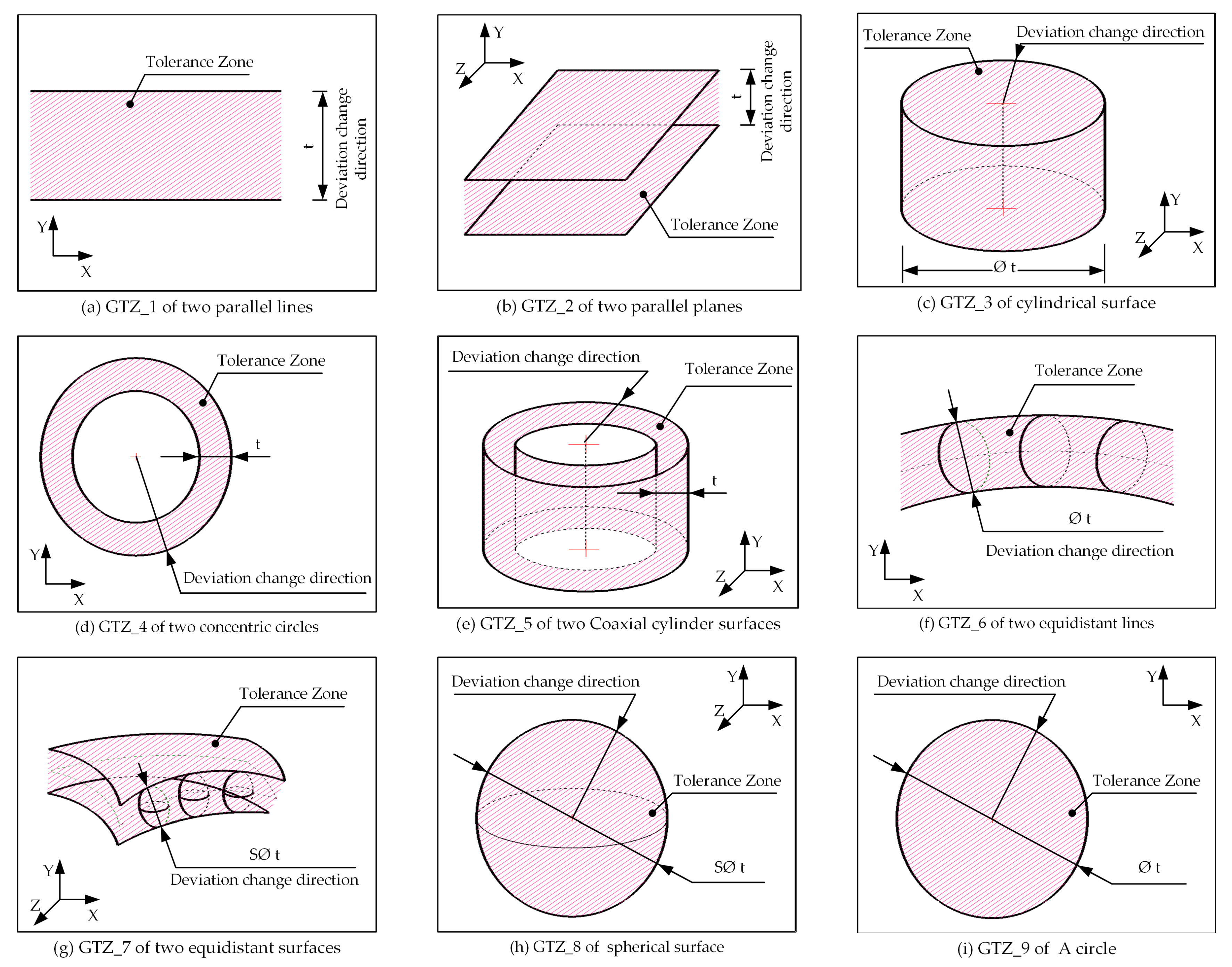 Tolerance Zone
t
Deviation change direction
Y
X
(a) GTZ_1 of two parallel lines

Y
Z
X
t
Deviation change direction
Tolerance Zone
(b) GTZ_2 of two parallel planes

Tolerance Zone
Deviation change direction
Y
Z
X
Ø t
(c) GTZ_3 of cylindrical surface

Tolerance Zone
t
Y
X
Deviation change direction
(d) GTZ_4 of two concentric circles

Deviation change direction
Tolerance Zone
t
Y
Z
X
(e) GTZ_5 of two Coaxial cylinder surfaces

Tolerance Zone
Ø t
Deviation change direction
Y
X
(f) GTZ_6 of two equidistant lines

Tolerance Zone
SØ t
Deviation change direction
Y
Z
X
(g) GTZ_7 of two equidistant surfaces

Deviation change direction
Y
Z
X
Tolerance Zone
SØ t
(h) GTZ_8 of spherical surface

Deviation change direction
Y
X
Tolerance Zone
Ø t
(i) GTZ_9 of A circle