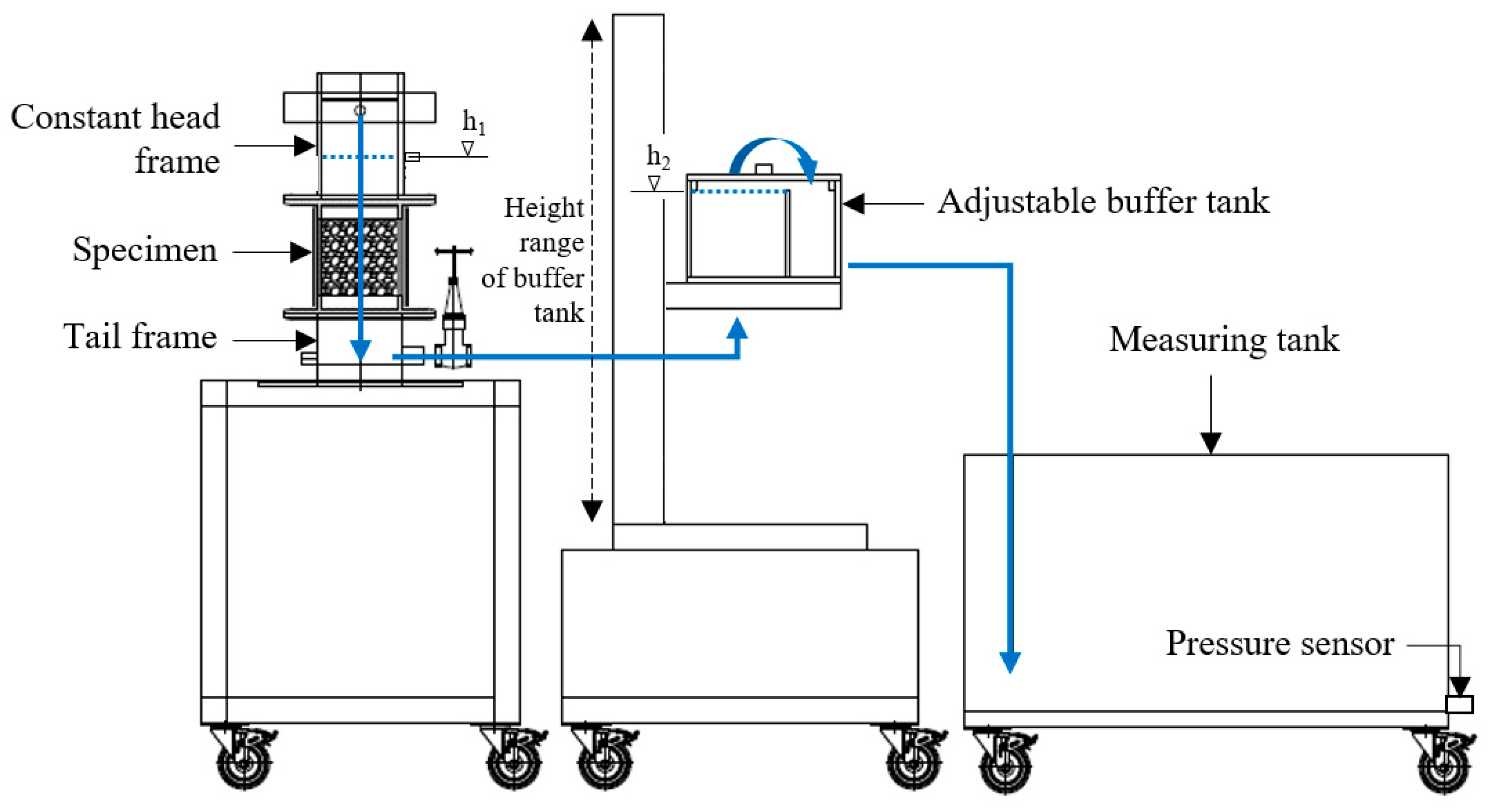 Constant head frame

$h_1$

Specimen

Tail frame

Height range of buffer tank

$h_2$

Adjustable buffer tank

Measuring tank

Pressure sensor