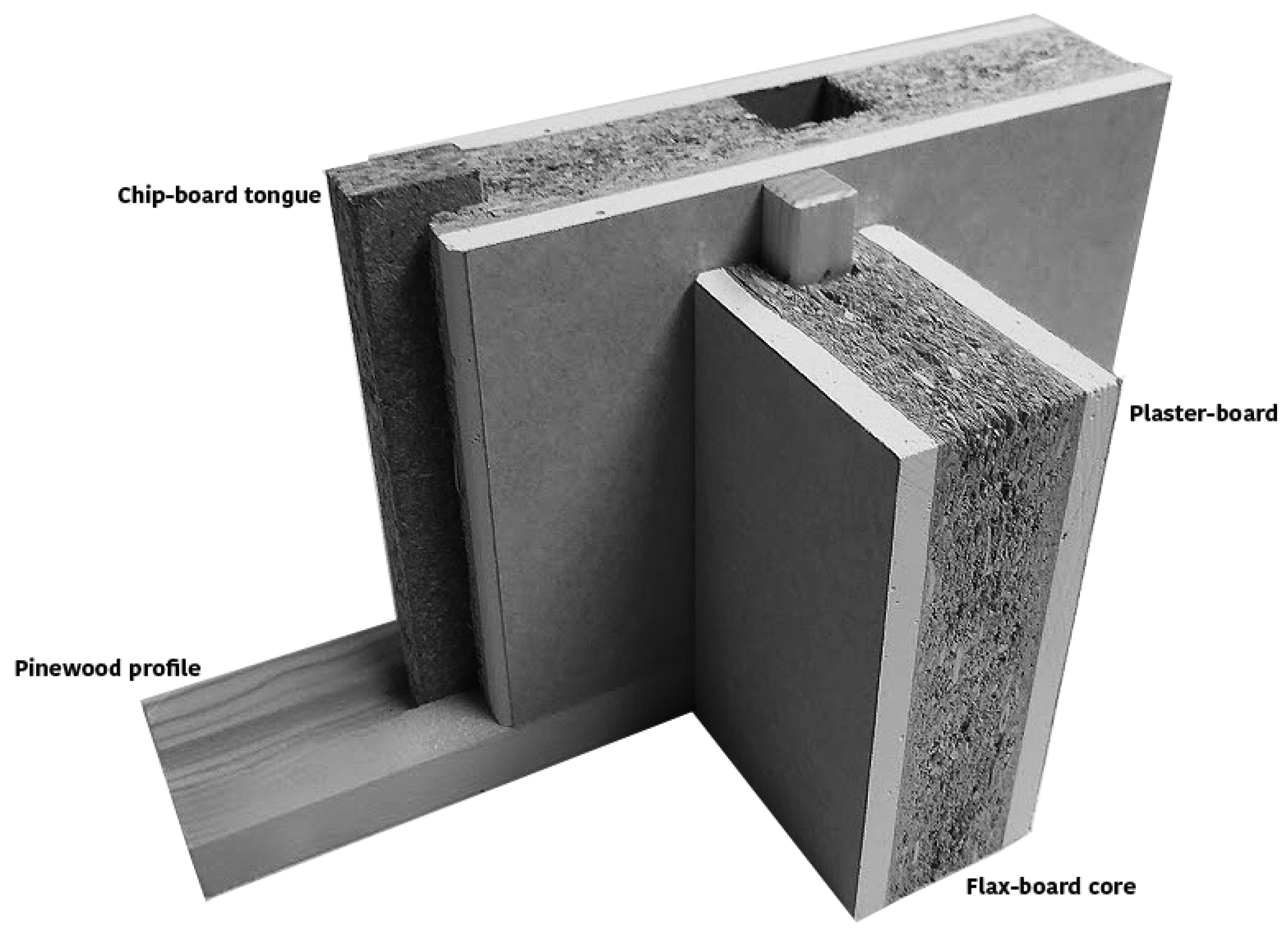 Chip-board tongue

Plaster-board

Pinewood profile

Flax-board core