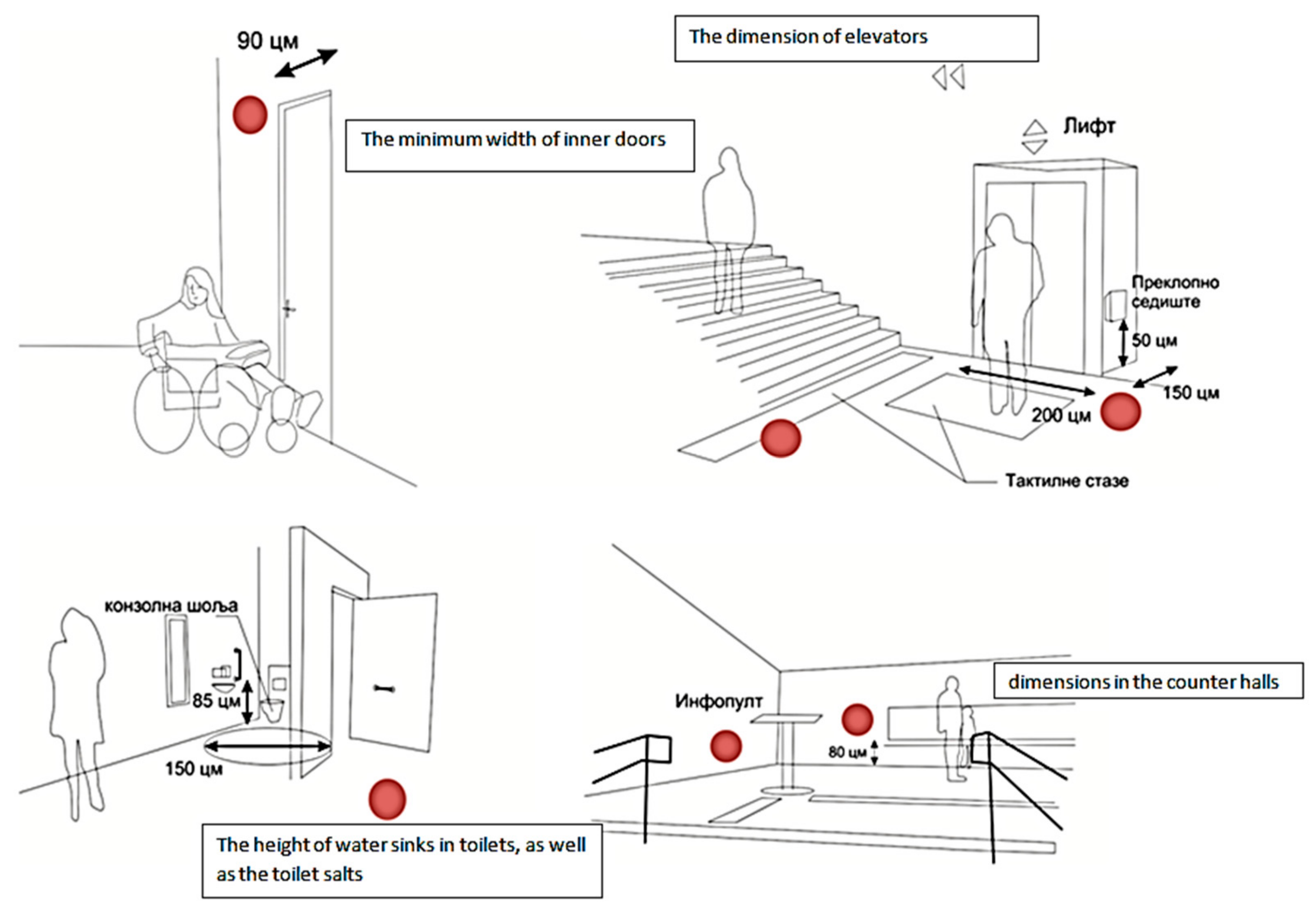 90 цм

The minimum width of inner doors

The dimension of elevators

Лифт

Преклопно седиште

50 цм

150 цм

200 цм

Тактилне стазе

конзолна шоља

85 цм

150 цм

The height of water sinks in toilets, as well as the toilet salts

Инфопулт

80 цм

dimensions in the counter halls