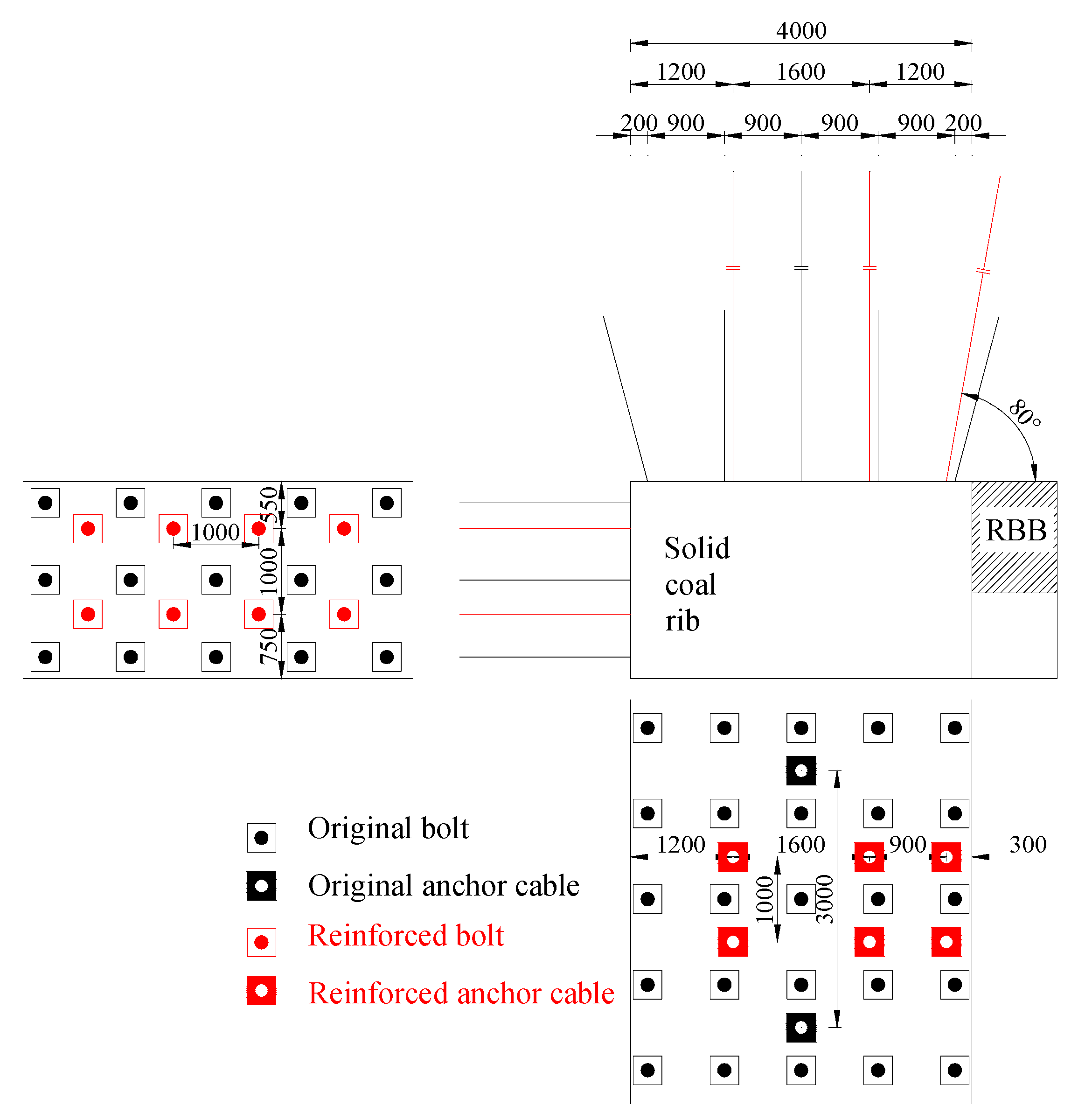 4000
1200 1600 1200
200 900 900 900 900 200
80°
550
1000
1000
750
Solid coal rib
RBB
Original bolt
Original anchor cable
Reinforced bolt
Reinforced anchor cable
1200 1600 900 300
1000
3000