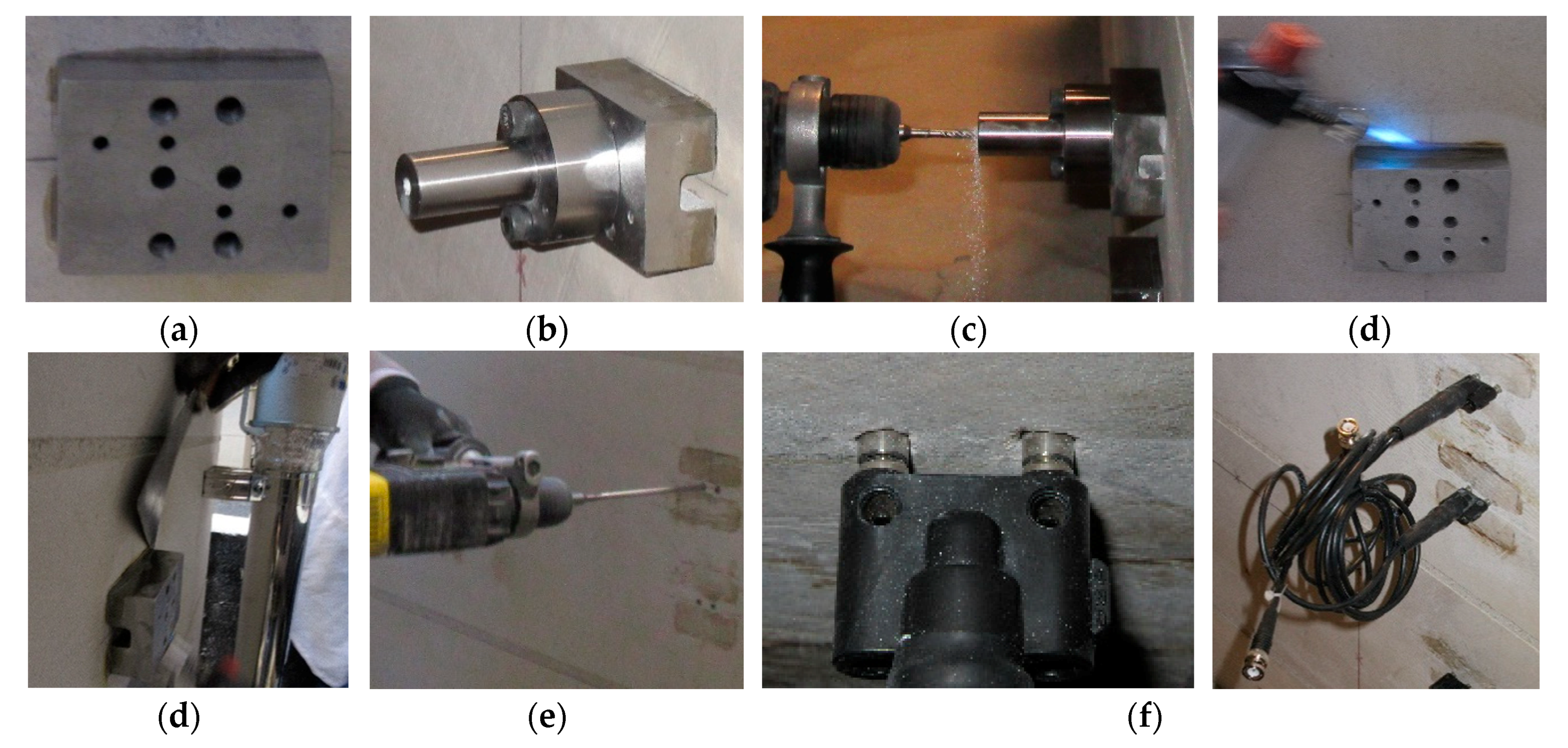 (a) (b) (c) (d)

(d) (e) (f)