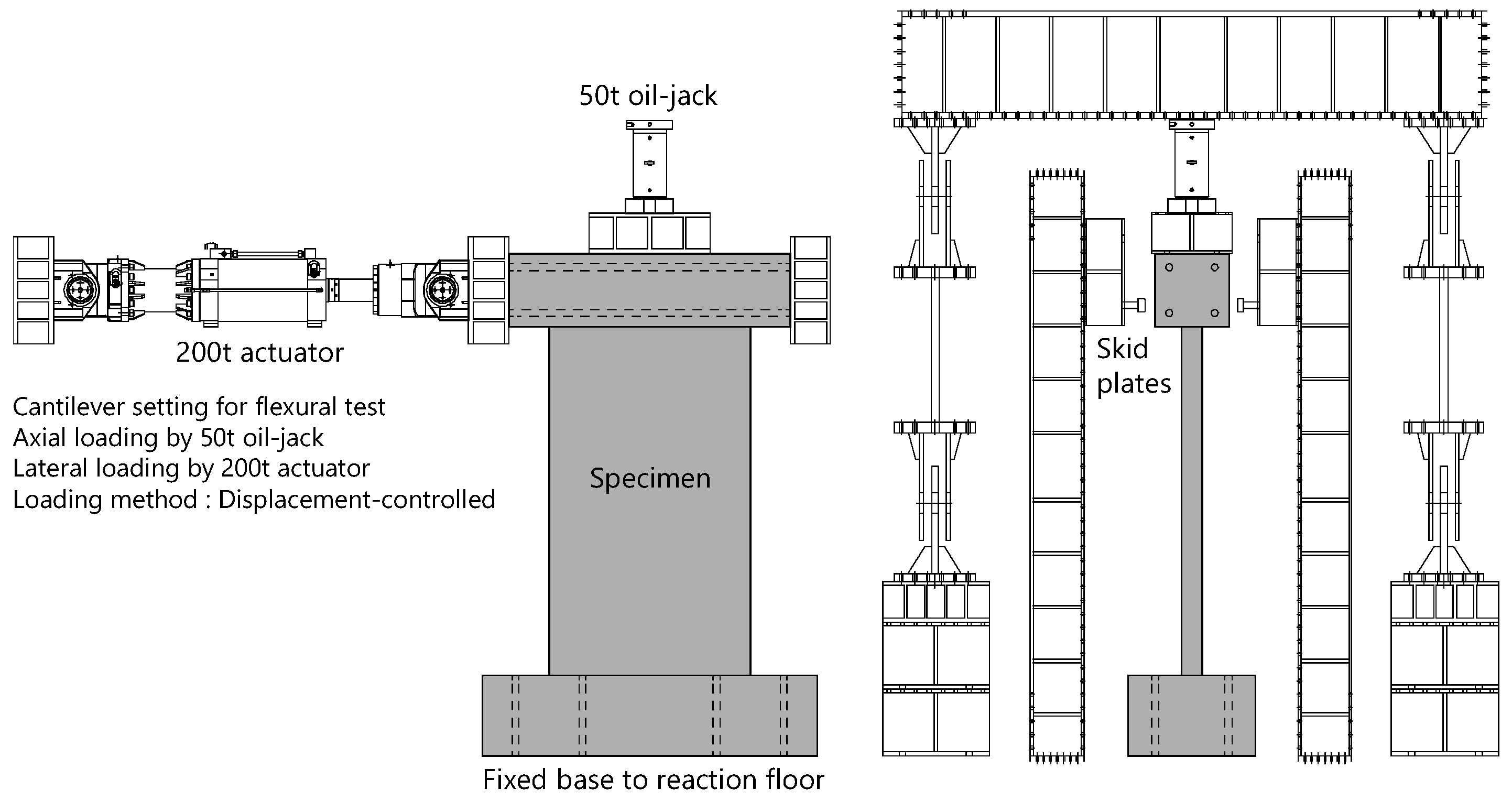 50t oil-jack

200t actuator

Cantilever setting for flexural test
Axial loading by 50t oil-jack
Lateral loading by 200t actuator
Loading method : Displacement-controlled

Specimen

Fixed base to reaction floor

Skid plates