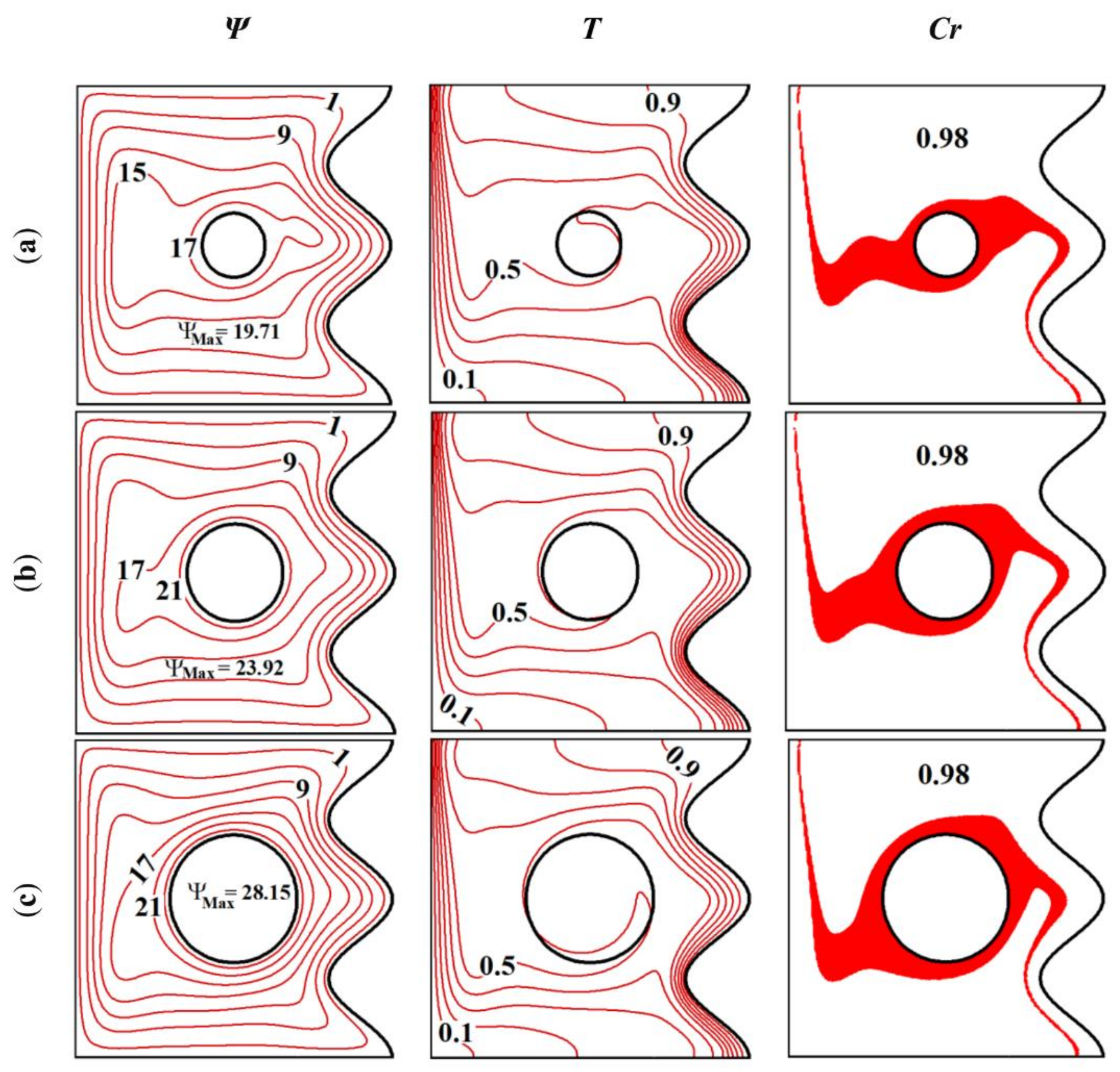 $\Psi$

$T$

$Cr$

(a)

1
9
15
17
$\Psi_{Max} = 19.71$

0.9
0.5
0.1

0.98

(b)

1
9
17
21
$\Psi_{Max} = 23.92$

0.9
0.5
0.1

0.98

(c)

1
9
17
21
$\Psi_{Max} = 28.15$

0.9
0.5
0.1

0.98