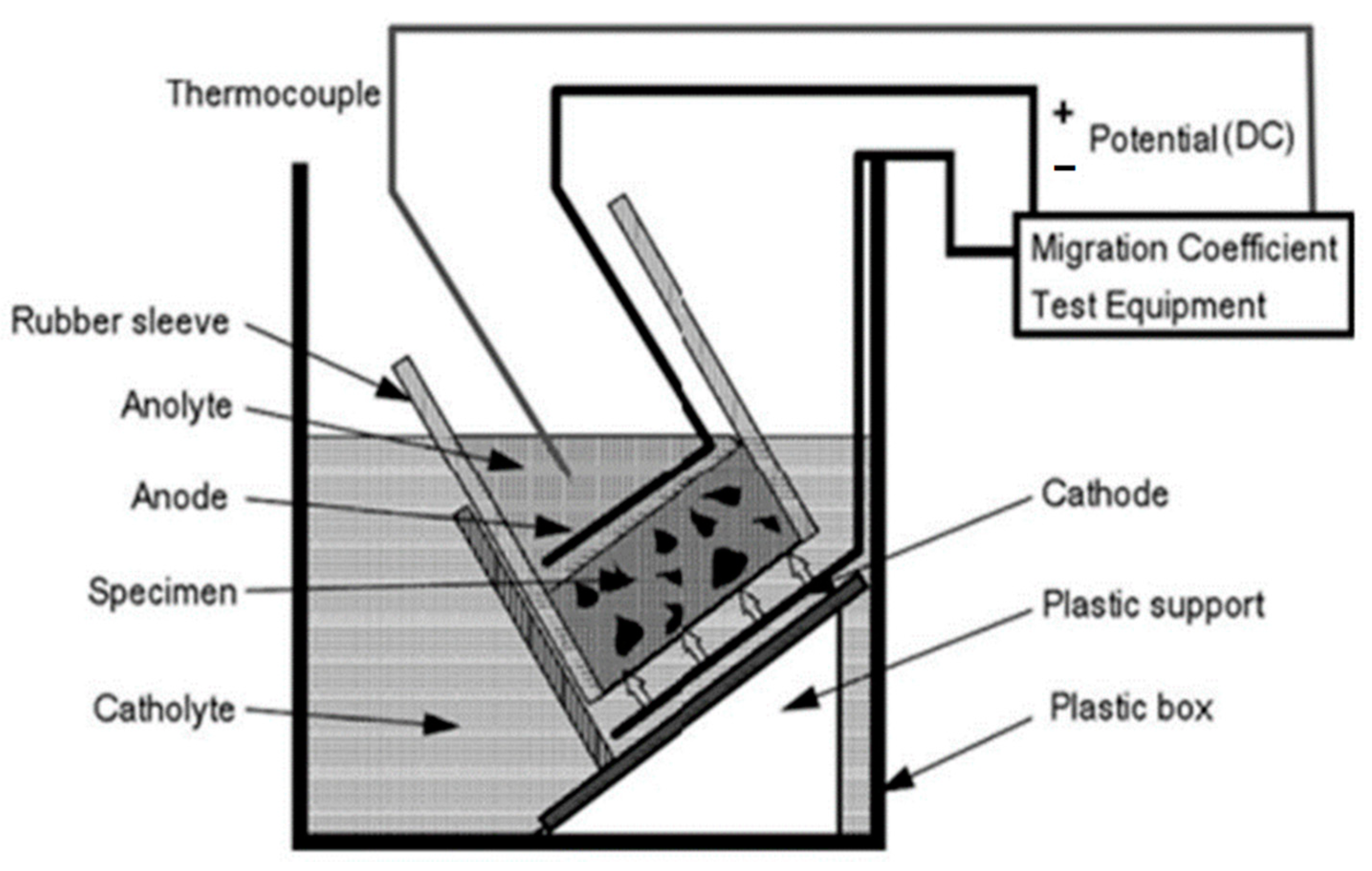 Thermocouple

+
Potential (DC)
−

Migration Coefficient
Test Equipment

Rubber sleeve

Anolyte

Anode

Specimen

Catholyte

Cathode

Plastic support

Plastic box