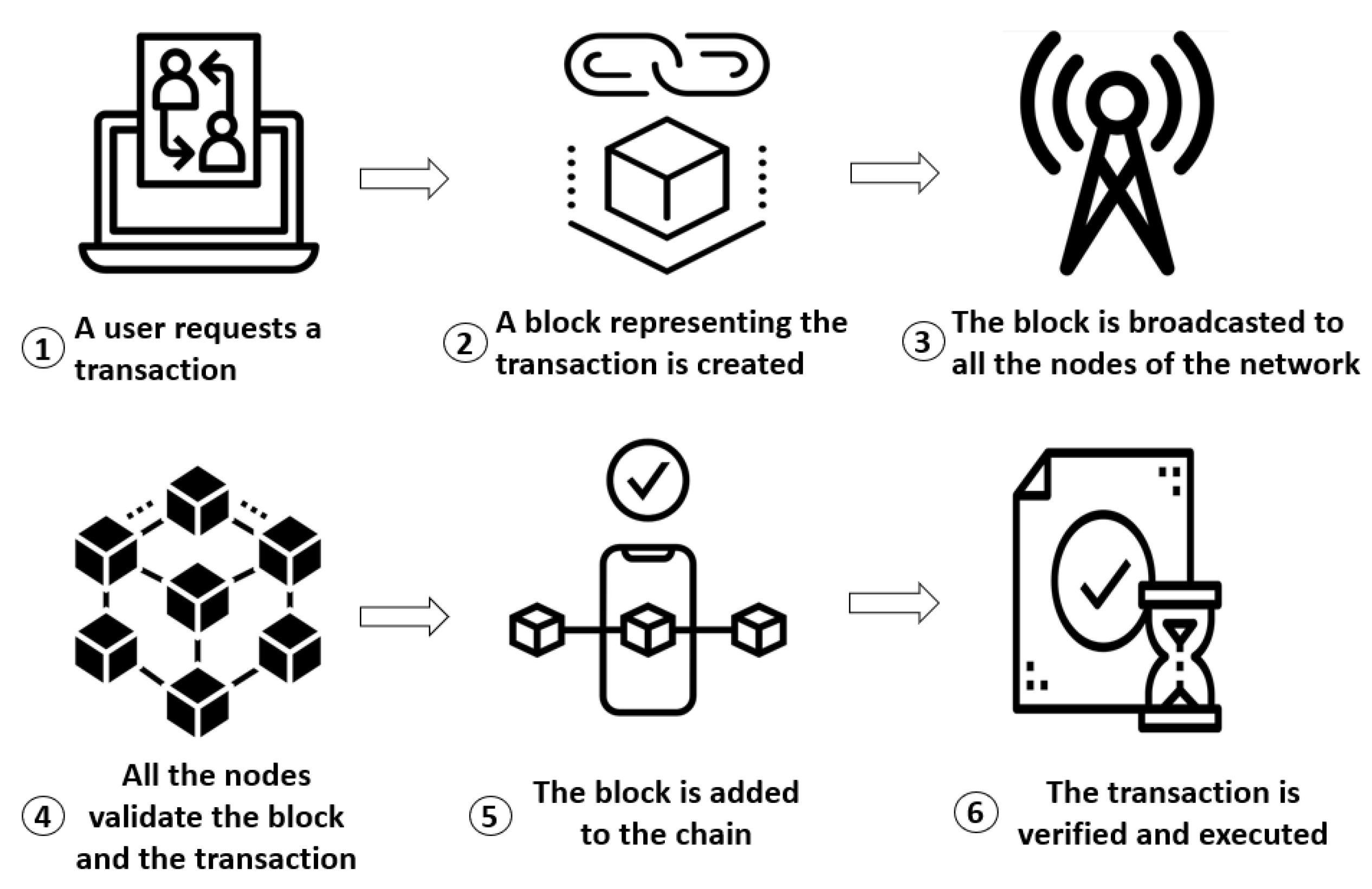 1 A user requests a transaction

2 A block representing the transaction is created

3 The block is broadcasted to all the nodes of the network

4 All the nodes validate the block and the transaction

5 The block is added to the chain

6 The transaction is verified and executed