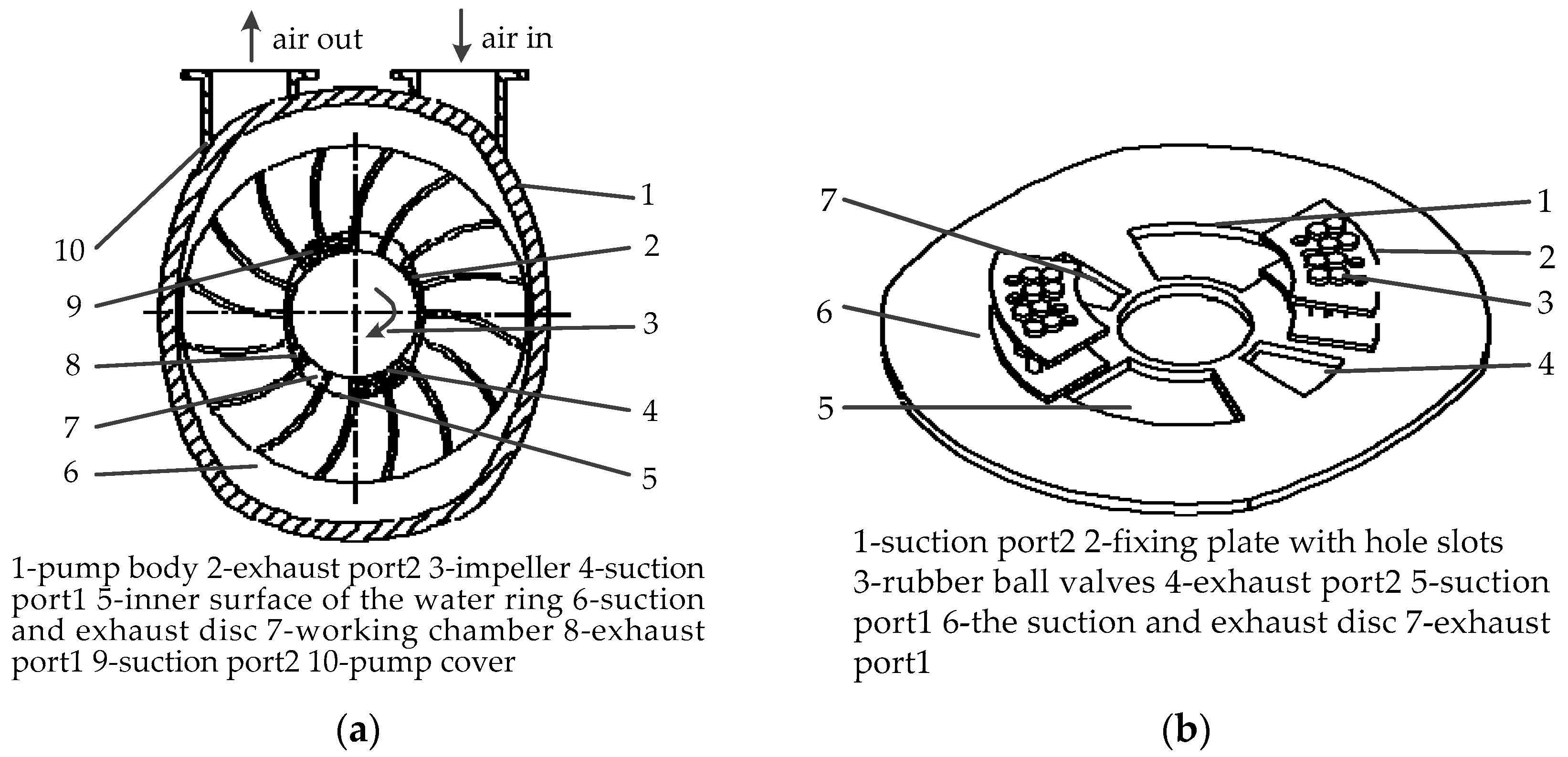 air out
air in

10
9
8
7
6
1
2
3
4
5

1-pump body 2-exhaust port2 3-impeller 4-suction port1 5-inner surface of the water ring 6-suction and exhaust disc 7-working chamber 8-exhaust port1 9-suction port2 10-pump cover

(a)

7
6
5
1
2
3
4

1-suction port2 2-fixing plate with hole slots 3-rubber ball valves 4-exhaust port2 5-suction port1 6-the suction and exhaust disc 7-exhaust port1

(b)