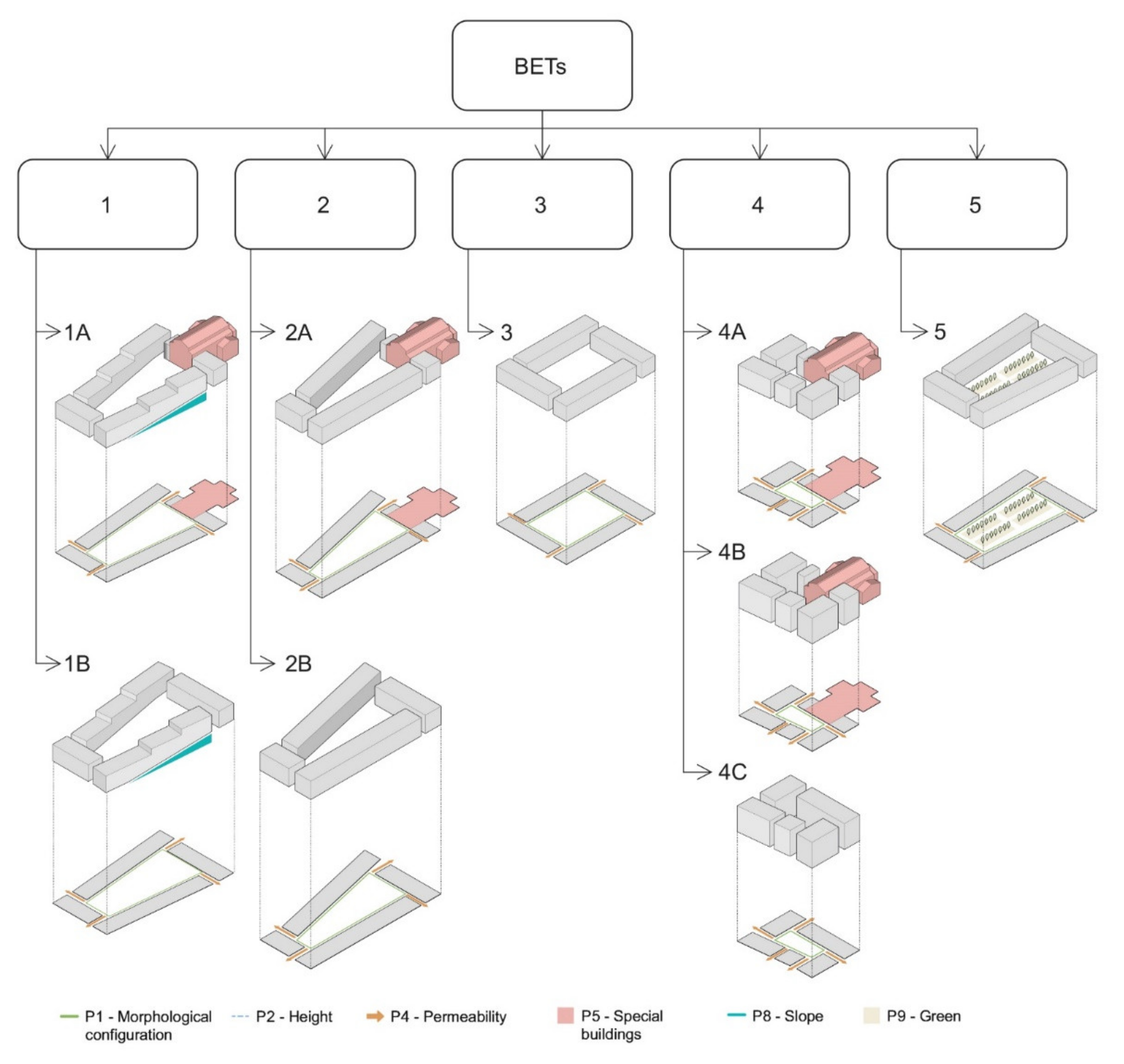 BETs

1

2

3

4

5

1A

2A

3

4A

5

4B

1B

2B

4C

P1 - Morphological configuration

P2 - Height

P4 - Permeability

P5 - Special buildings

P8 - Slope

P9 - Green