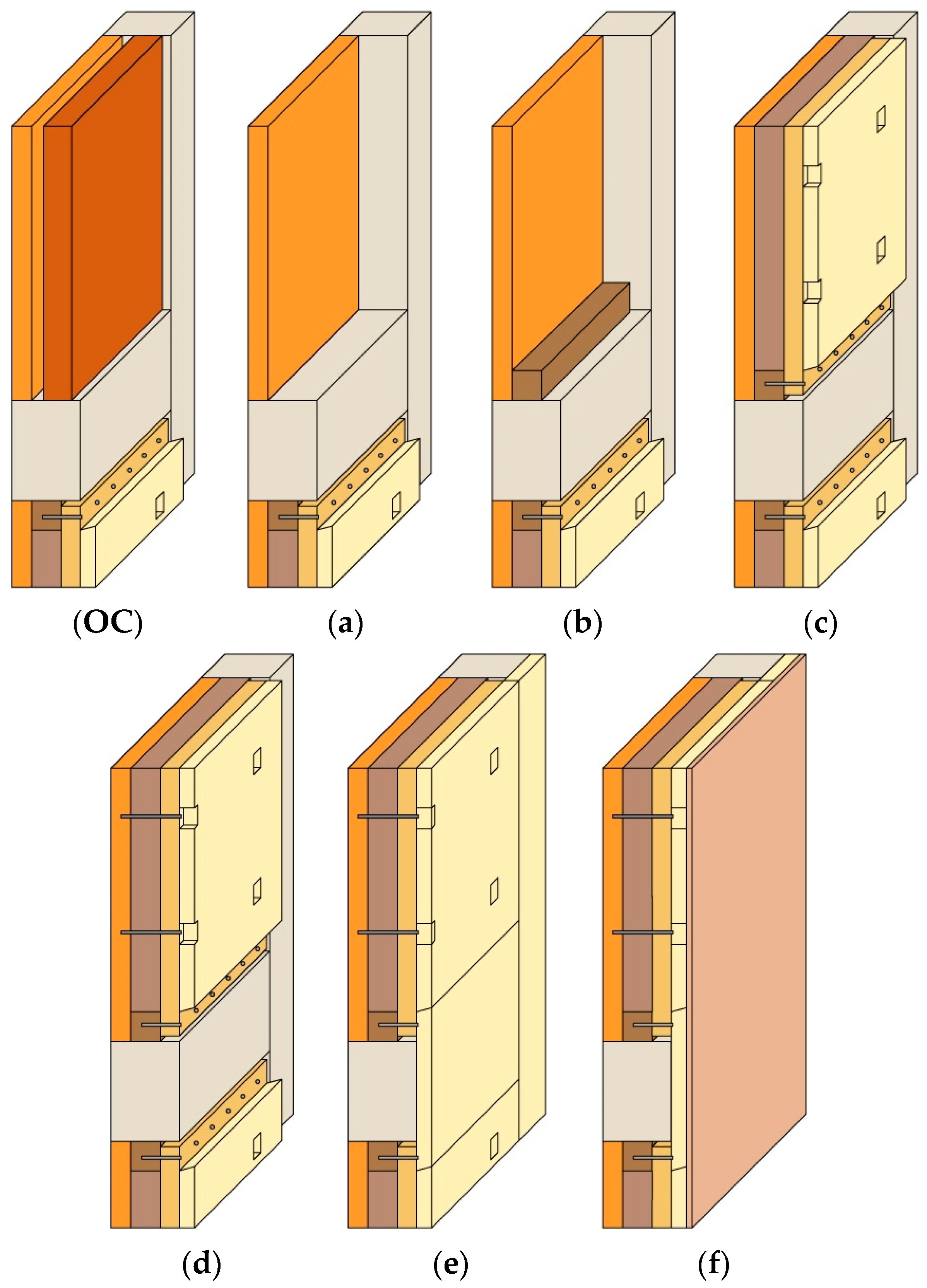 (OC)
(a)
(b)
(c)
(d)
(e)
(f)