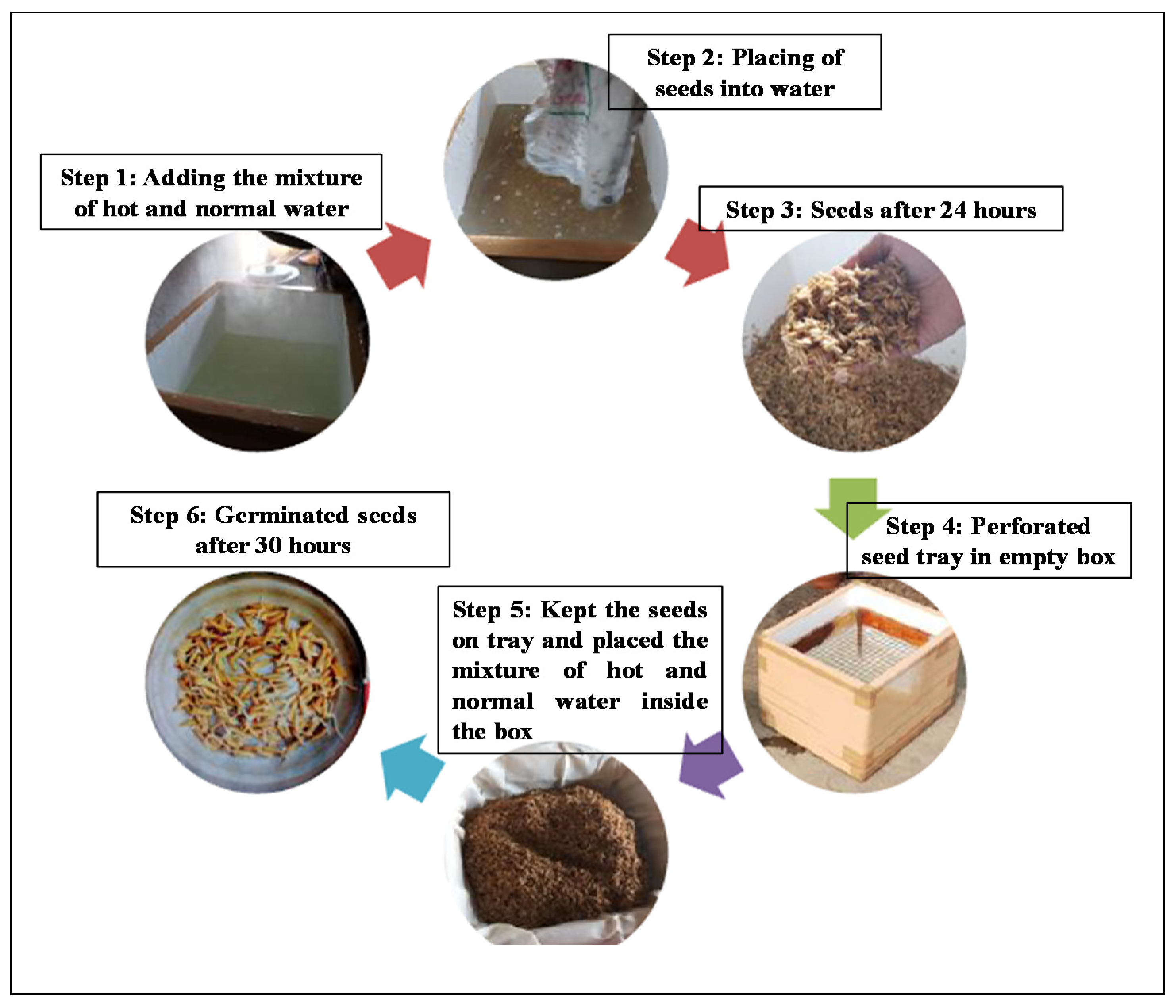 Step 1: Adding the mixture of hot and normal water

Step 2: Placing of seeds into water

Step 3: Seeds after 24 hours

Step 4: Perforated seed tray in empty box

Step 5: Kept the seeds on tray and placed the mixture of hot and normal water inside the box

Step 6: Germinated seeds after 30 hours