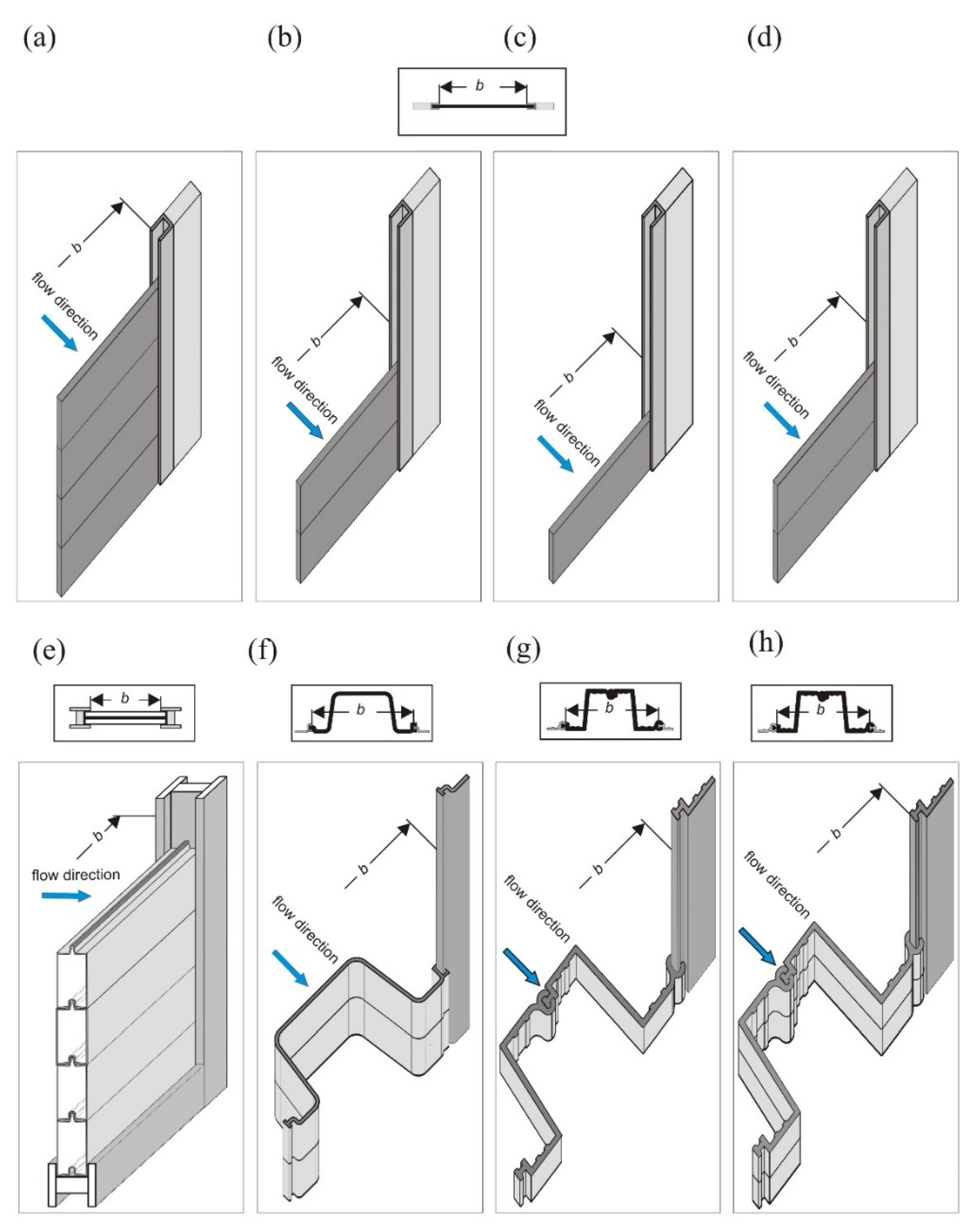 (a)

(b)

(c)

(d)

b

b

flow direction

b

flow direction

b

flow direction

b

flow direction

(e)

(f)

(g)

(h)

b

b

b

b

b

flow direction

b

flow direction

b

flow direction

b

flow direction