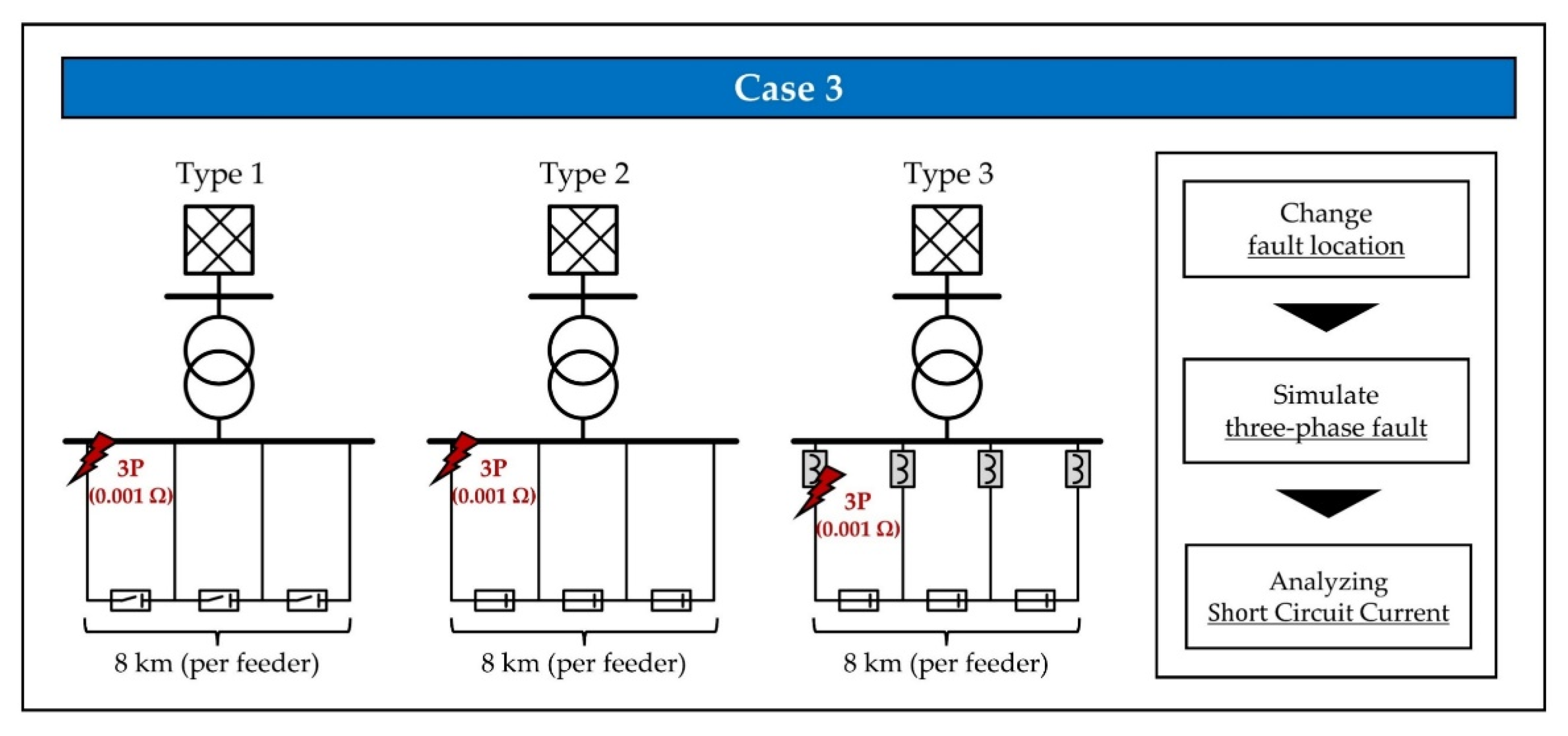 Case 3

Type 1

3P
(0.001 Ω)

8 km (per feeder)

Type 2

3P
(0.001 Ω)

8 km (per feeder)

Type 3

3P
(0.001 Ω)

8 km (per feeder)

Change
fault location

Simulate
three-phase fault

Analyzing
Short Circuit Current