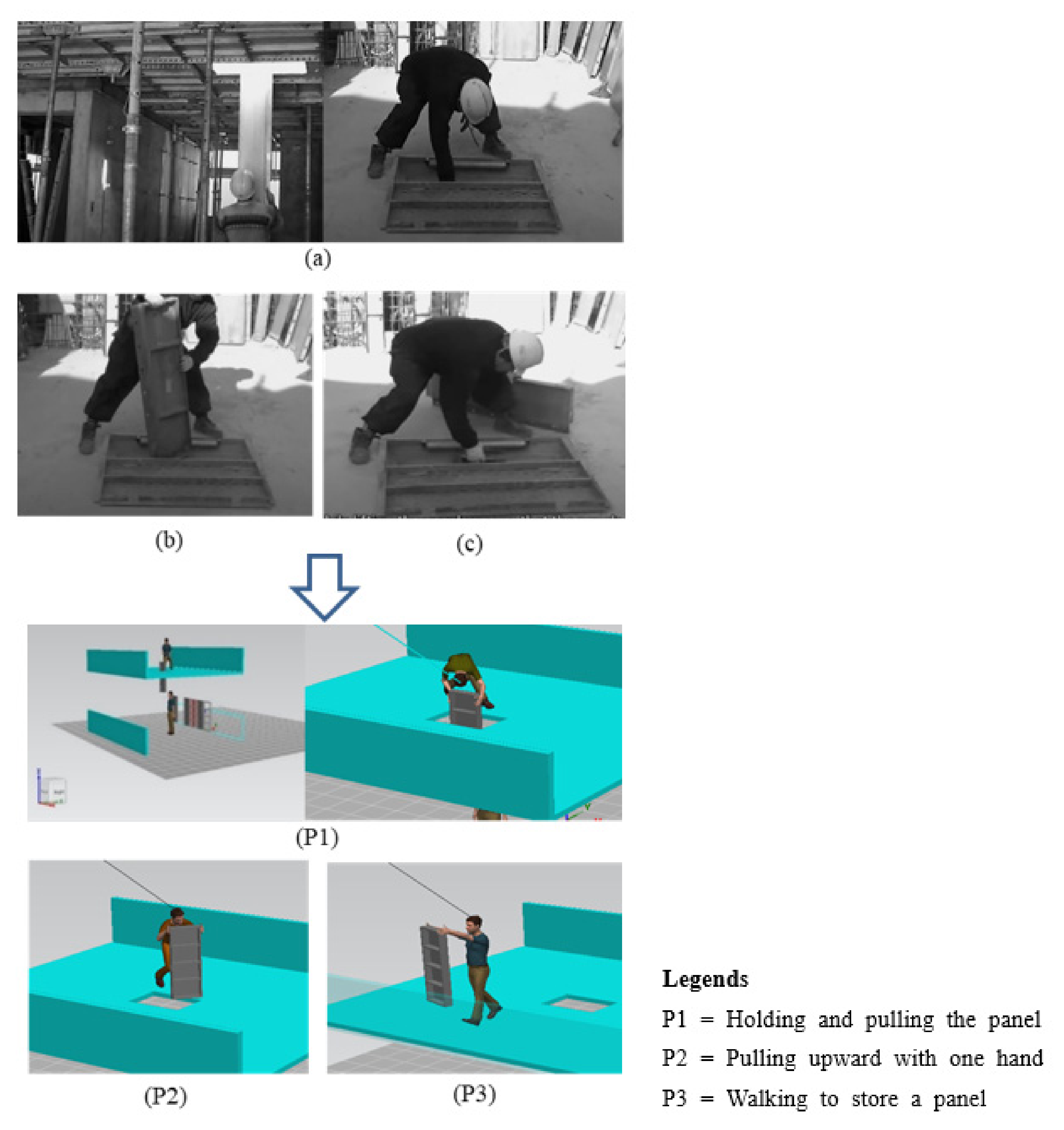 (a)

(b)

(c)

(P1)

(P2)

(P3)

Legends

P1 = Holding and pulling the panel

P2 = Pulling upward with one hand

P3 = Walking to store a panel