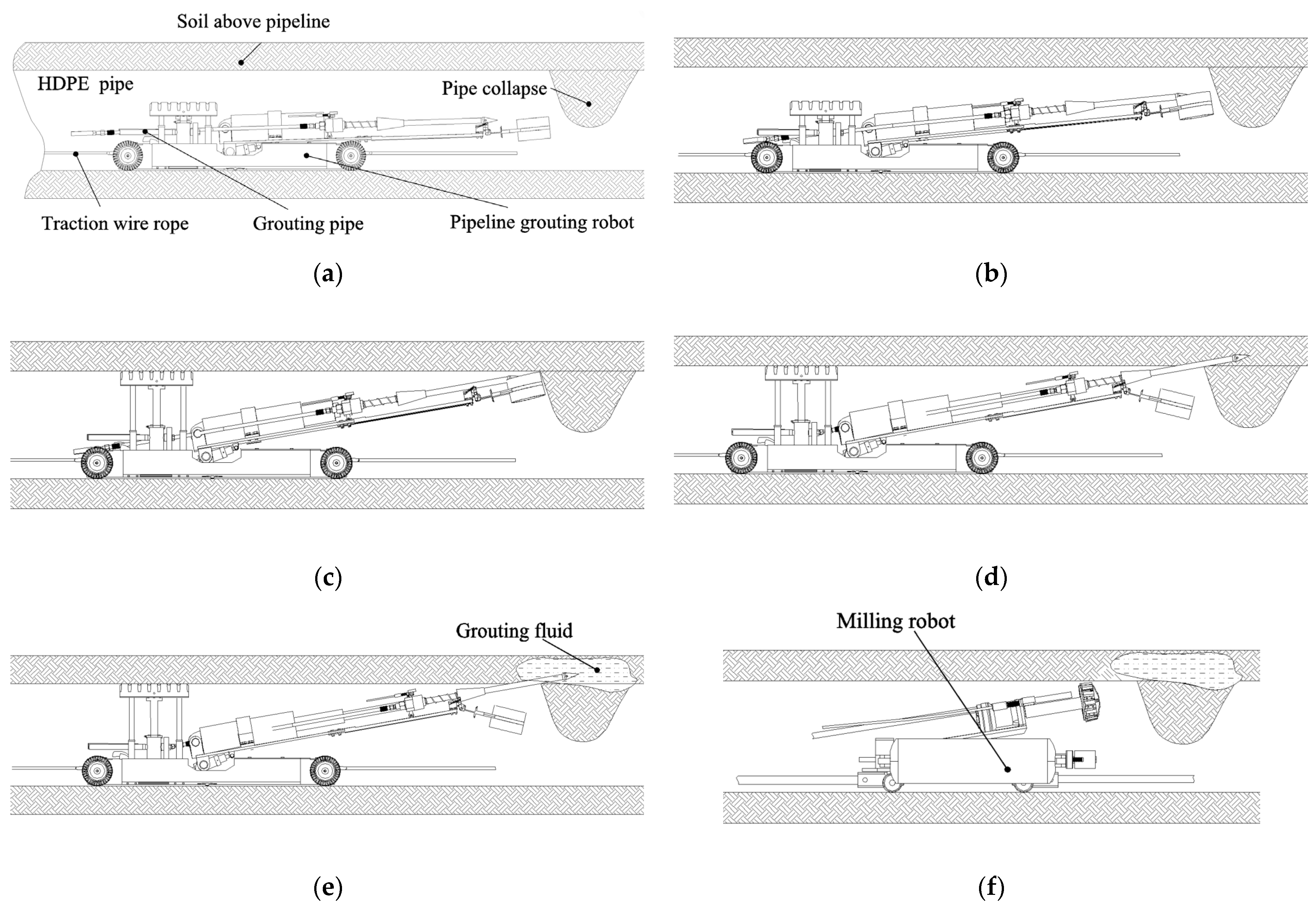 Soil above pipeline

HDPE pipe

Pipe collapse

Traction wire rope

Grouting pipe

Pipeline grouting robot

(a)

(b)

(c)

(d)

Grouting fluid

(e)

Milling robot

(f)