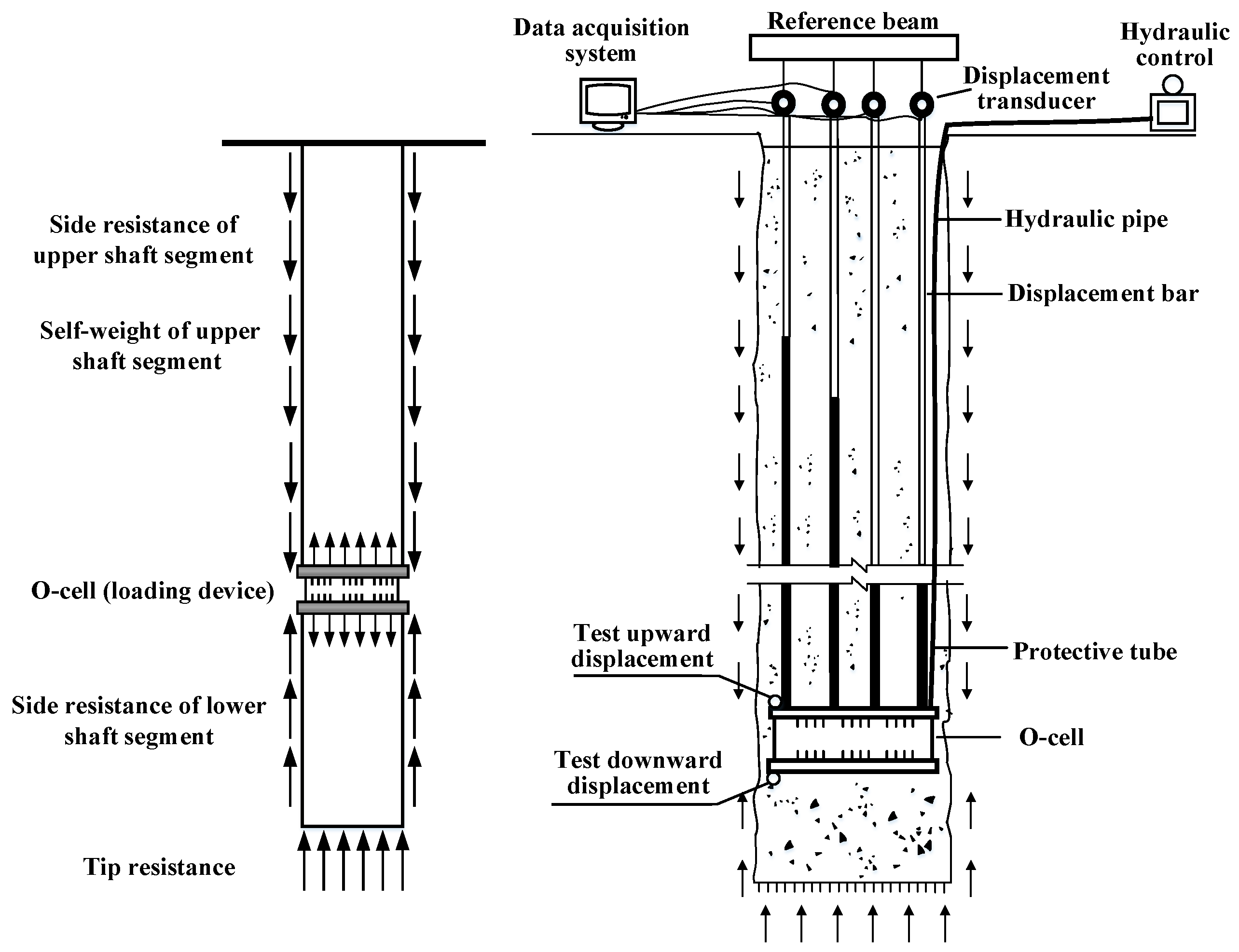 Side resistance of upper shaft segment

Self-weight of upper shaft segment

O-cell (loading device)

Side resistance of lower shaft segment

Tip resistance

Data acquisition system

Reference beam

Hydraulic control

Displacement transducer

Hydraulic pipe

Displacement bar

Test upward displacement

Protective tube

O-cell

Test downward displacement