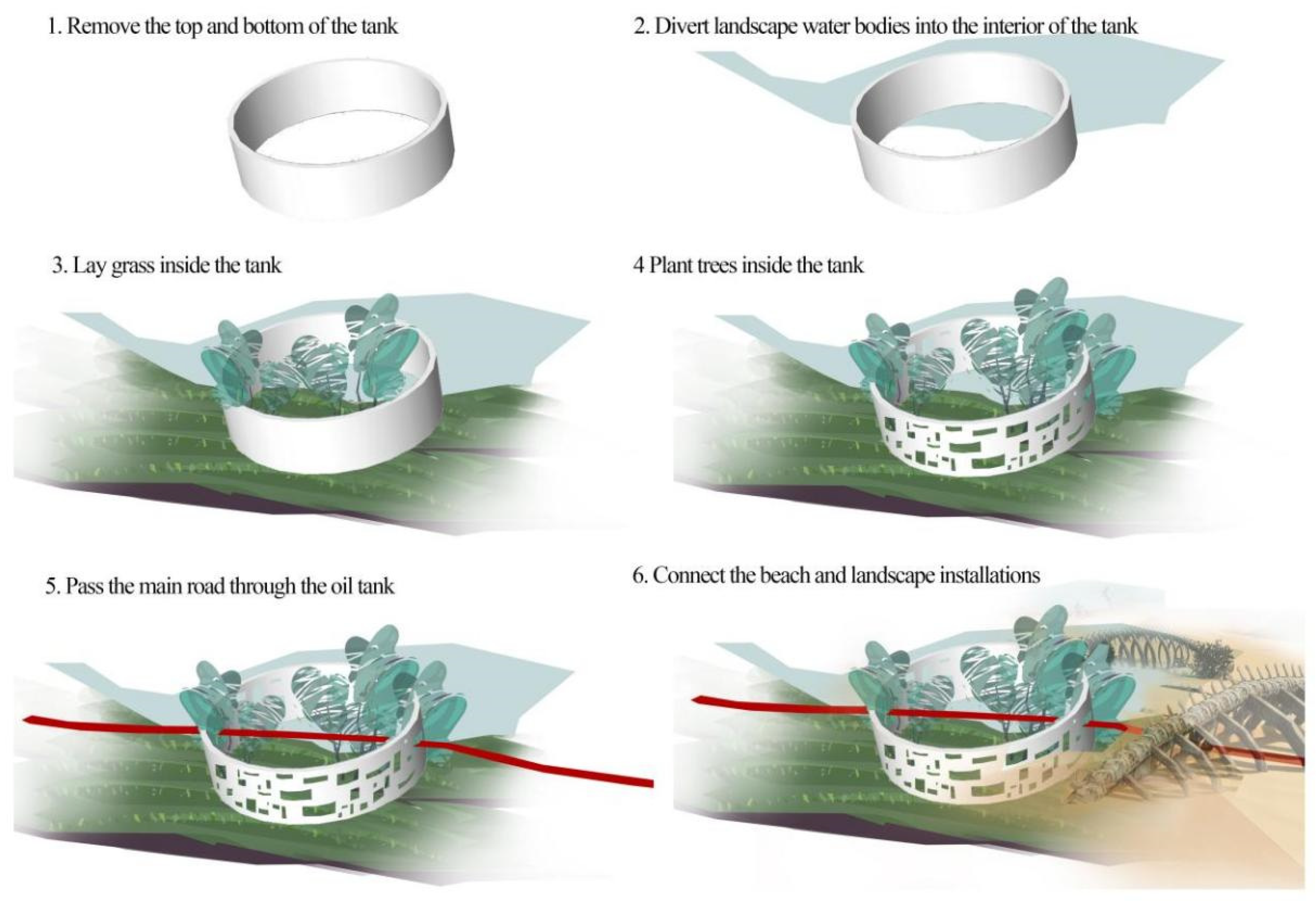 1. Remove the top and bottom of the tank

2. Divert landscape water bodies into the interior of the tank

3. Lay grass inside the tank

4 Plant trees inside the tank

5. Pass the main road through the oil tank

6. Connect the beach and landscape installations