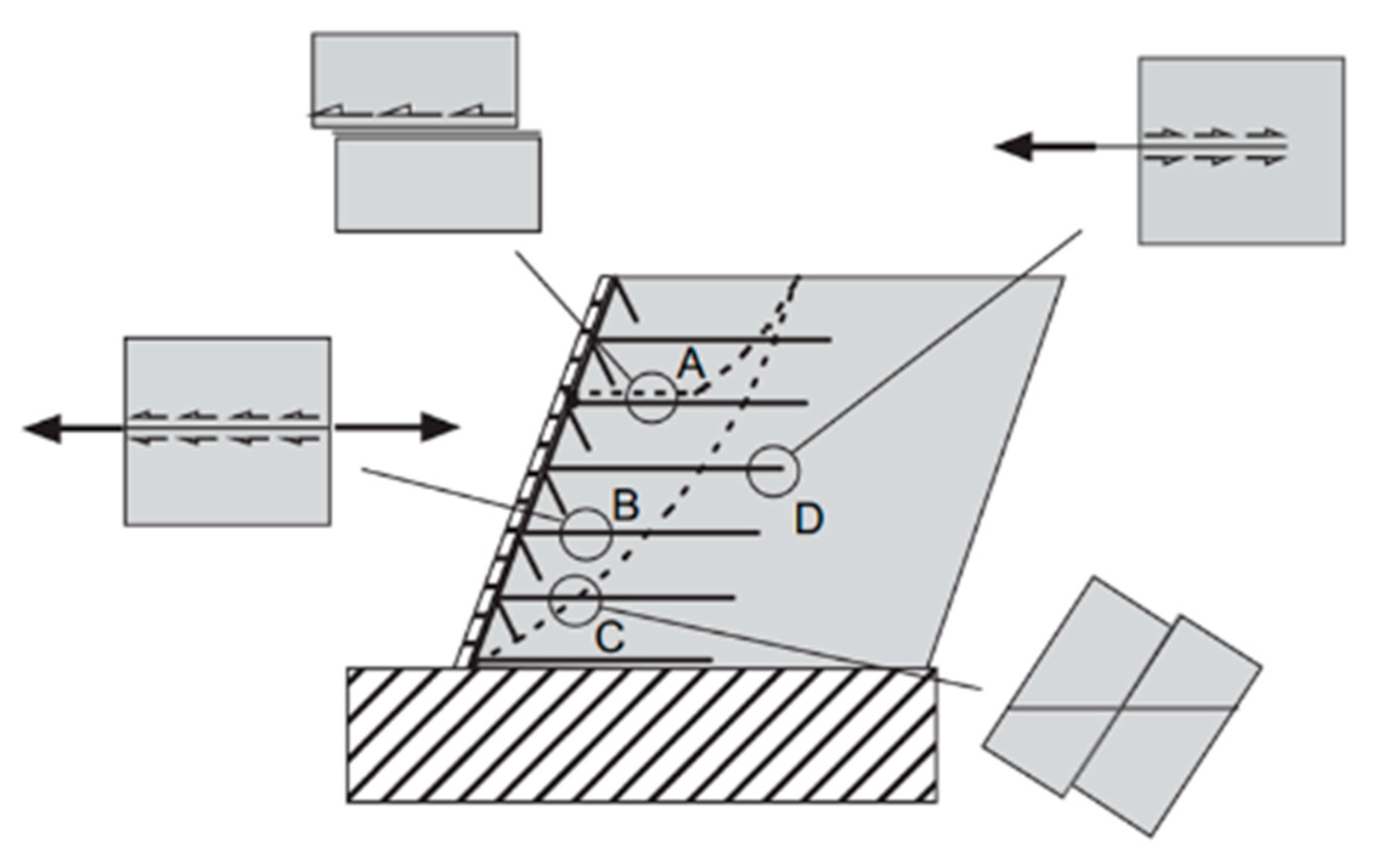 A
B
D
C