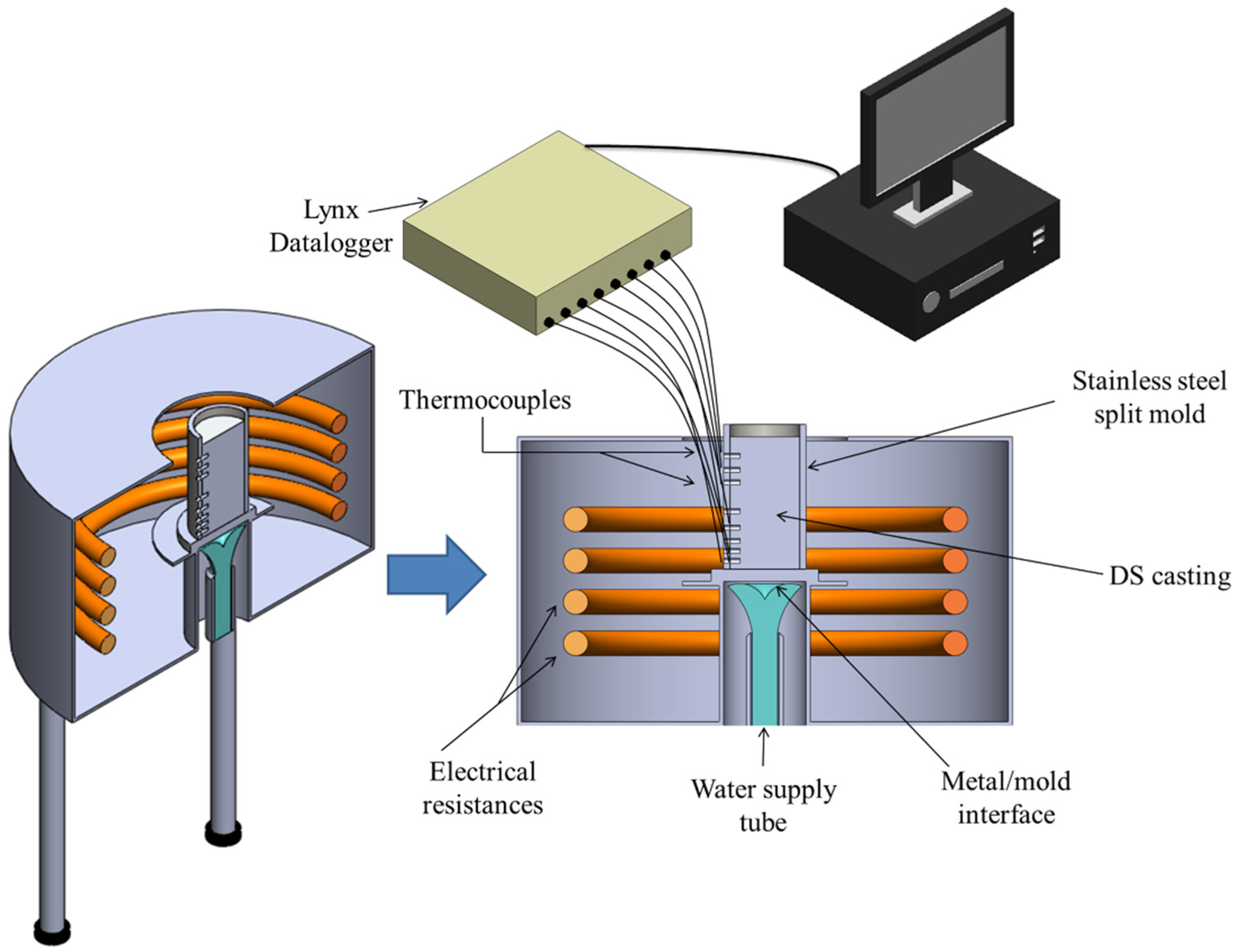 Lynx
Datalogger

Thermocouples

Stainless steel
split mold

DS casting

Electrical
resistances

Water supply
tube

Metal/mold
interface