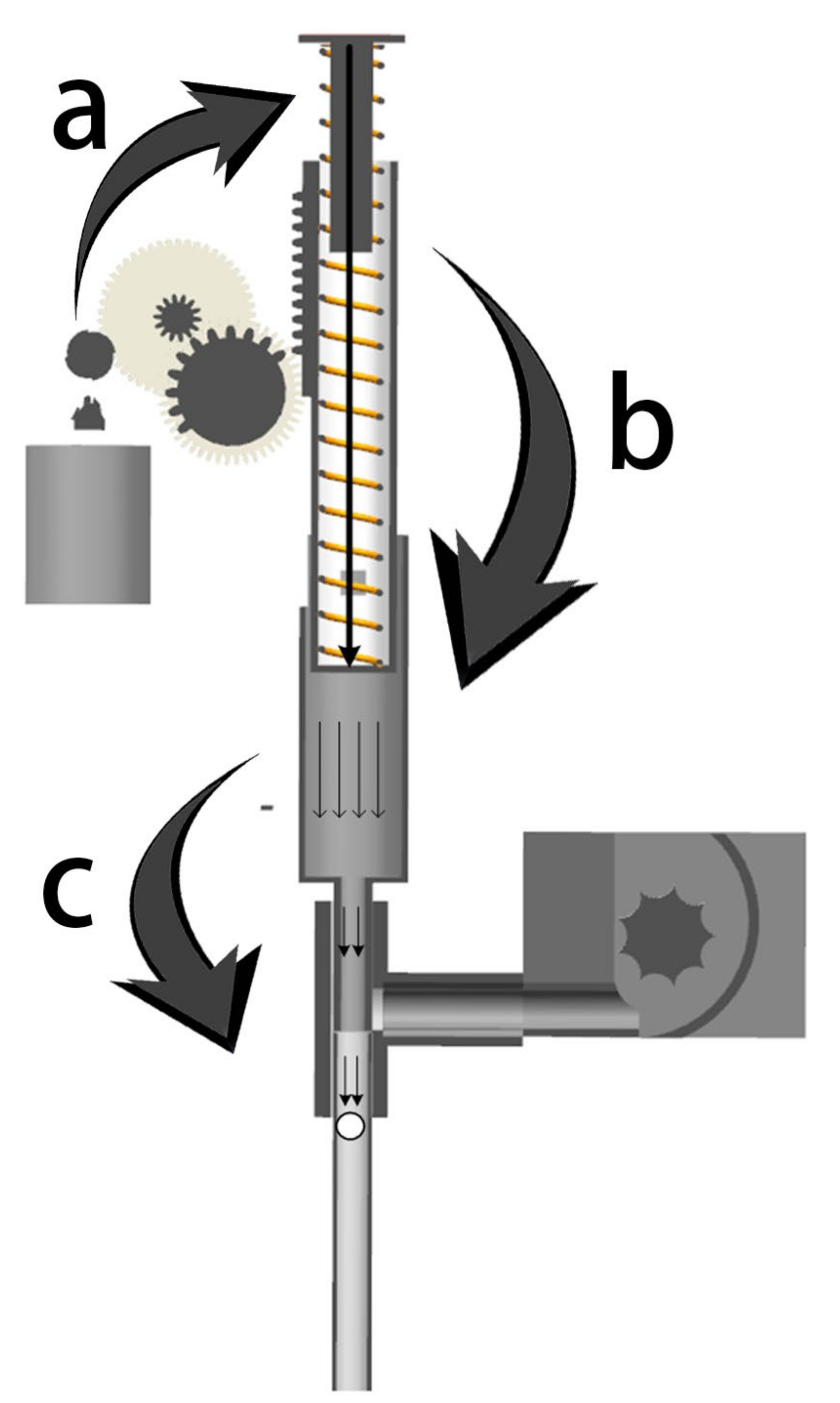 a
b
c