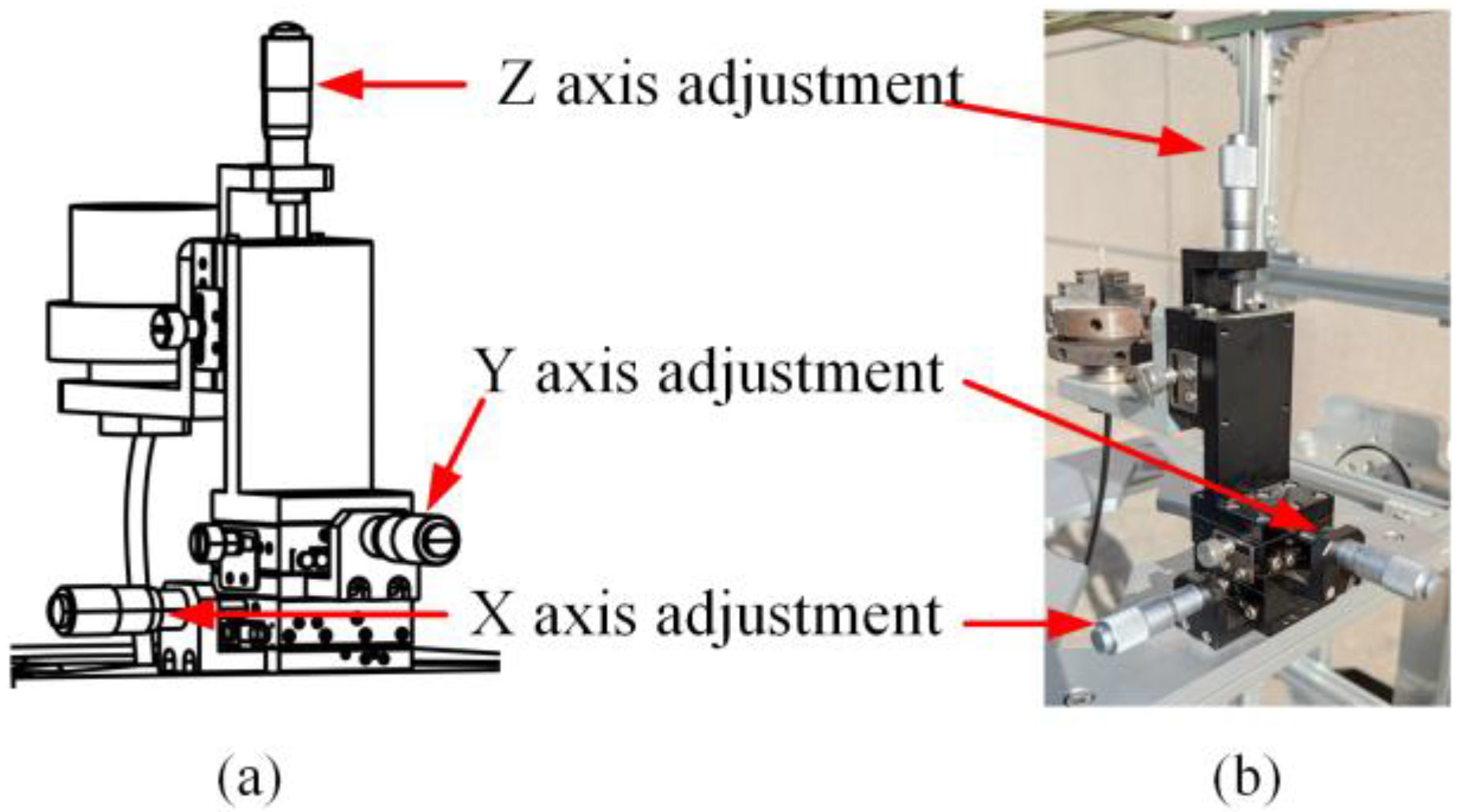 Z axis adjustment

Y axis adjustment

X axis adjustment

(a)

(b)