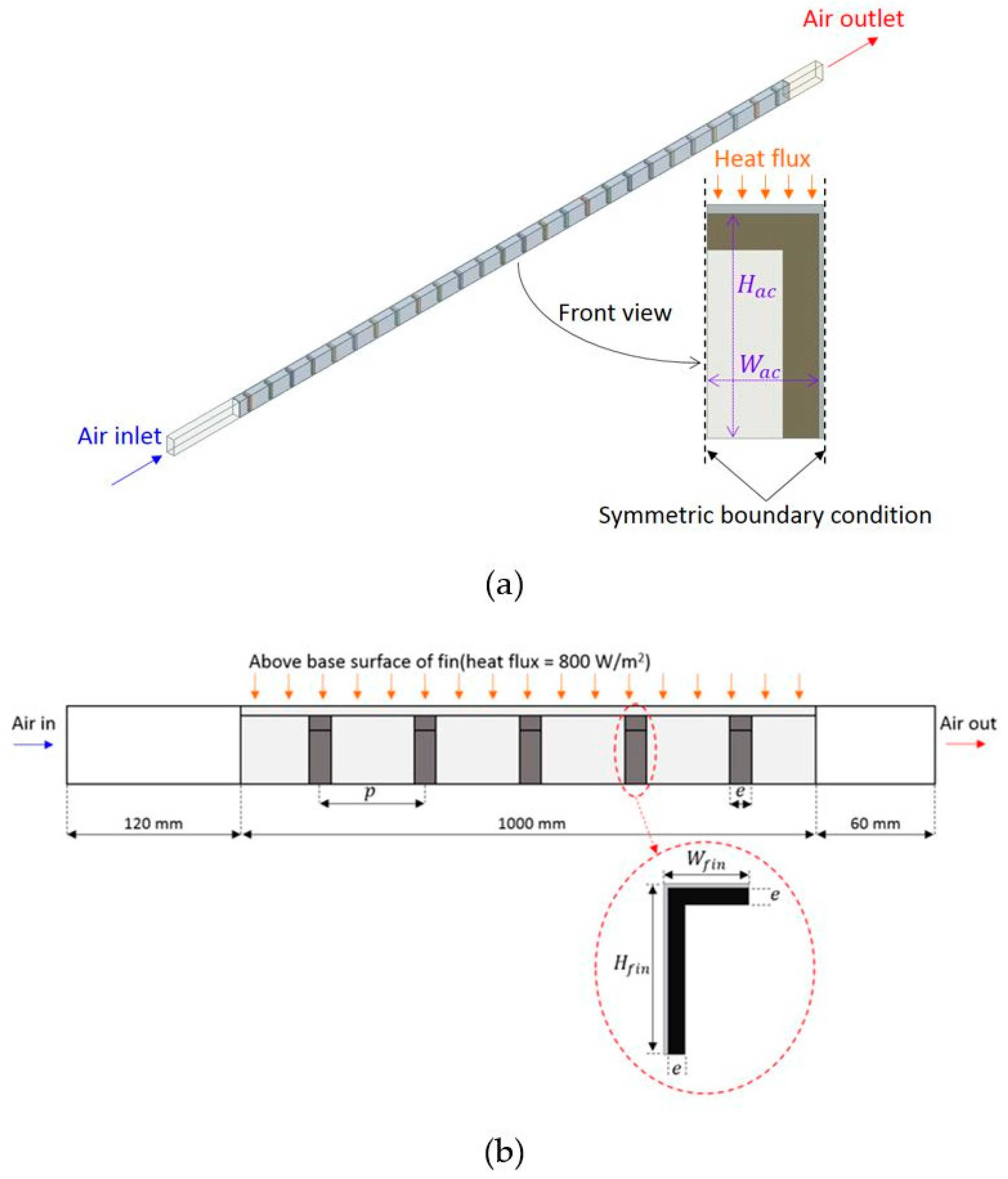 Air outlet

Heat flux

$H_{ac}$

Front view

$W_{ac}$

Air inlet

Symmetric boundary condition

(a)

Above base surface of fin(heat flux = 800 W/m$^2$)

Air in

Air out

$p$

$e$

120 mm

1000 mm

60 mm

$W_{fin}$

$e$

$H_{fin}$

$e$

(b)