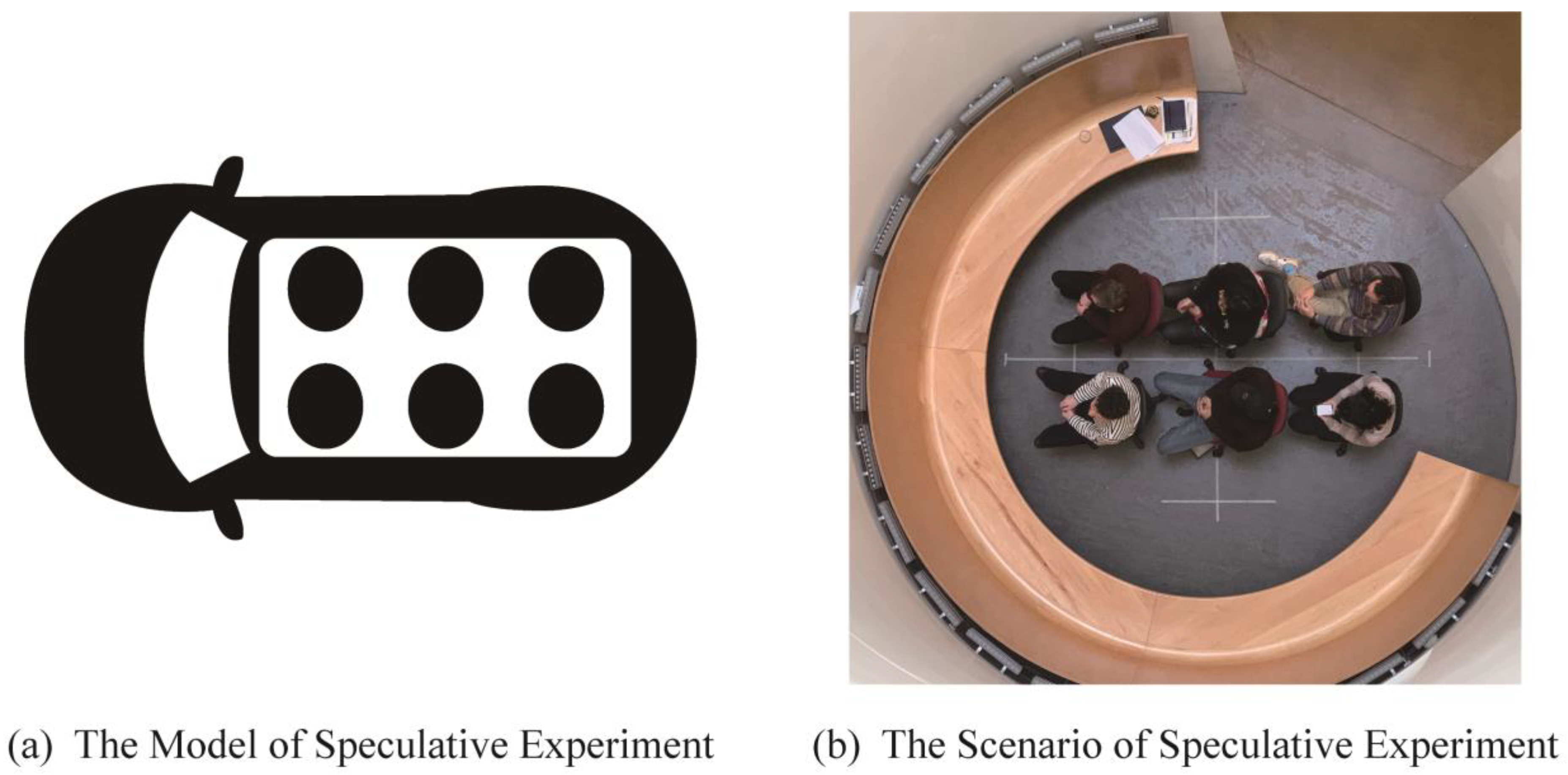 (a) The Model of Speculative Experiment

(b) The Scenario of Speculative Experiment